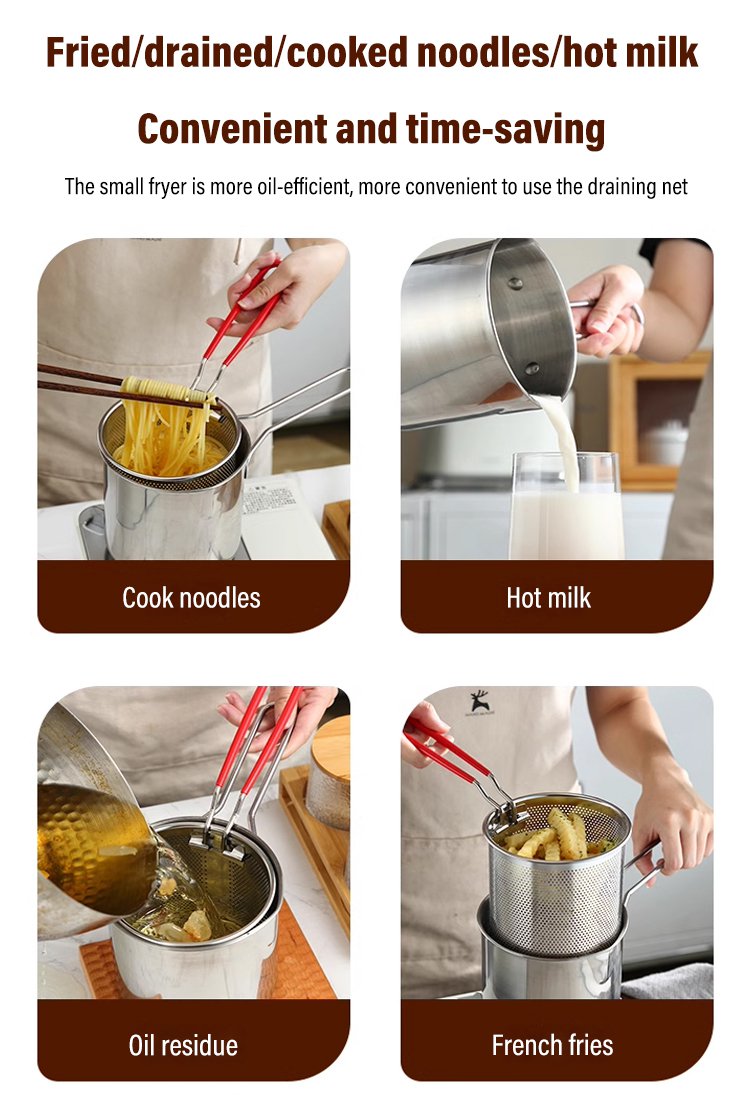 Fried/drained/cooked noodles/hot milk

Convenient and time-saving

The small fryer is more oil-efficient, more convenient to use the draining net

Cook noodles

Hot milk

Oil residue

French fries