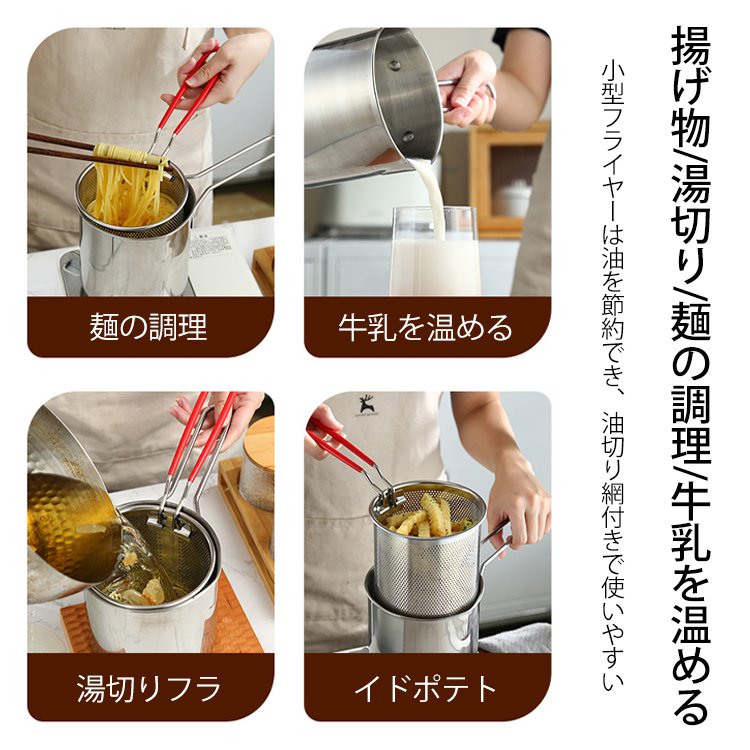 揚げ物/湯切り/麺の調理/牛乳を温める

小型フライヤーは油を節約でき、油切り網付きで使いやすい

麺の調理

牛乳を温める

湯切りフラ

イドポテト