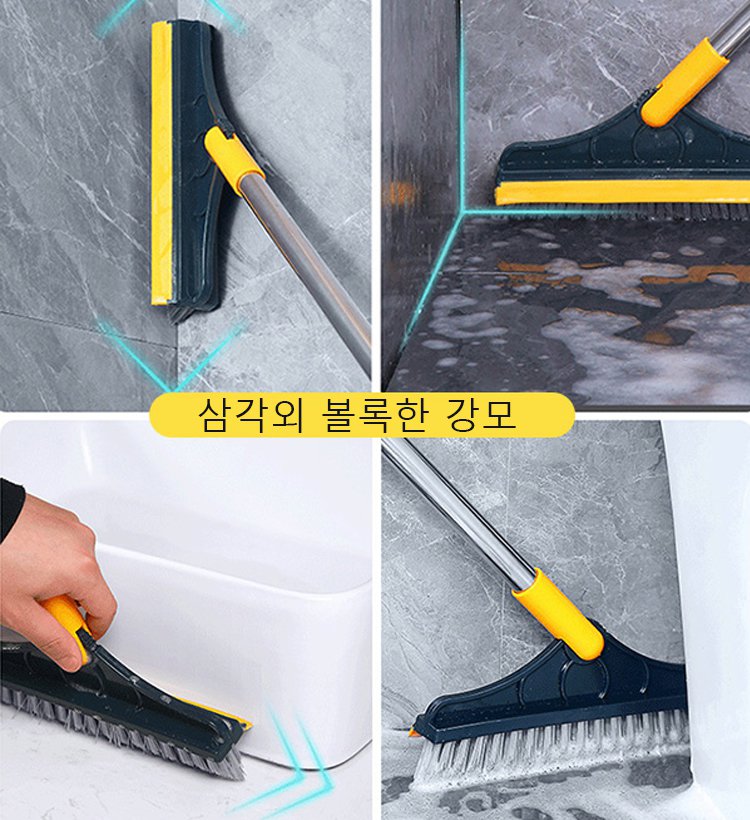 삼각외 볼록한 강모