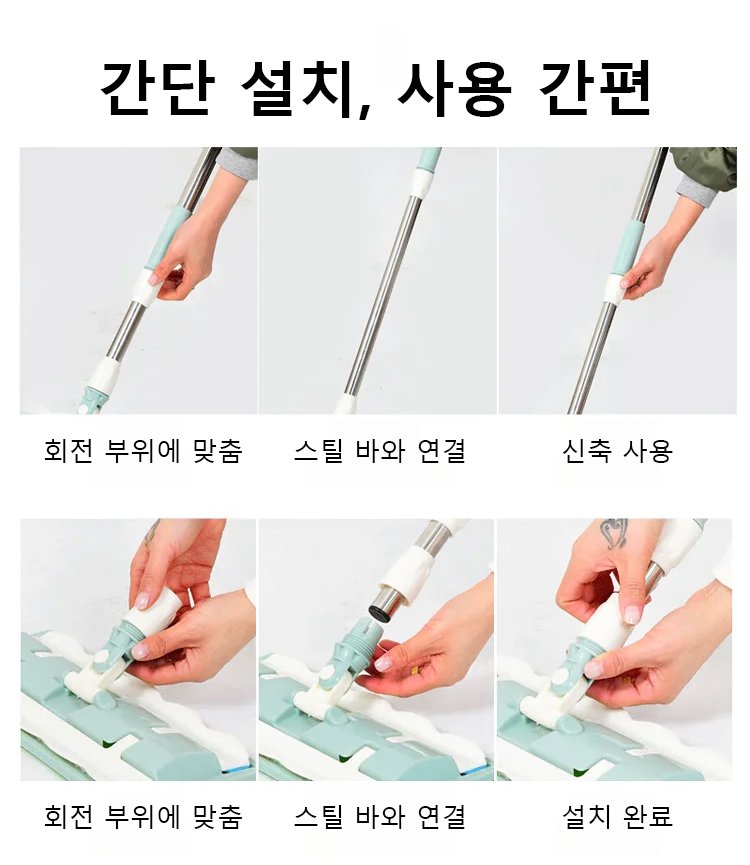 간단 설치, 사용 간편

회전 부위에 맞춤

스틸 바와 연결

신축 사용

회전 부위에 맞춤

스틸 바와 연결

설치 완료