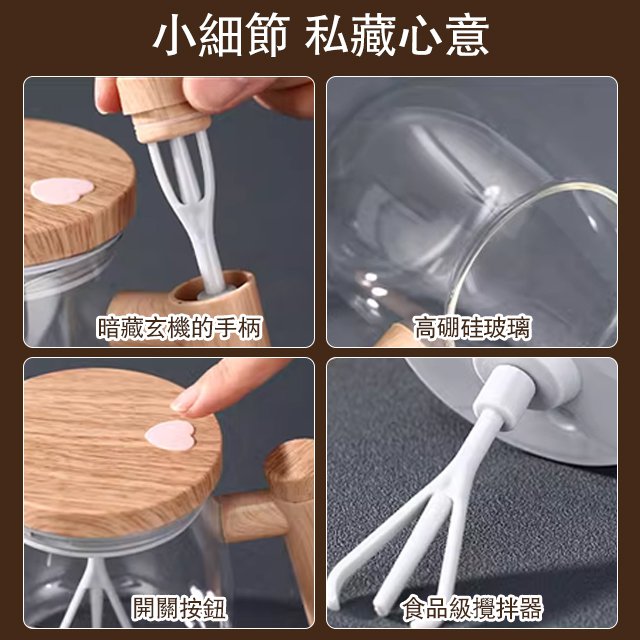 小細節 私藏心意

暗藏玄機的手柄

高硼硅玻璃

開關按鈕

食品級攪拌器