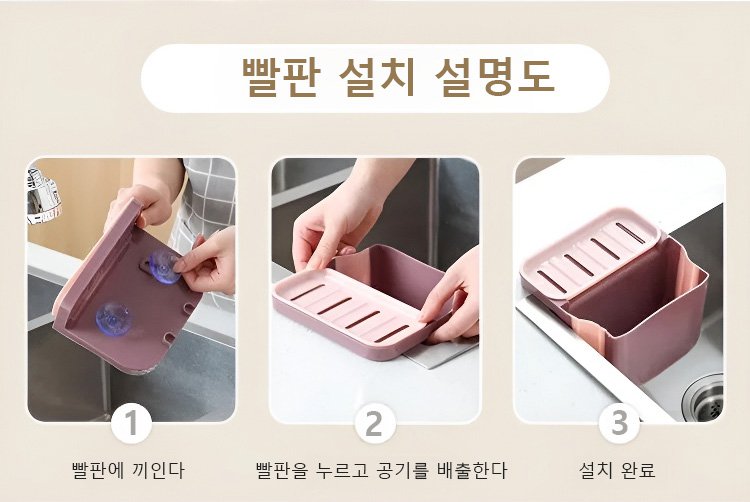 빨판 설치 설명도

1
빨판에 끼인다

2
빨판을 누르고 공기를 배출한다

3
설치 완료