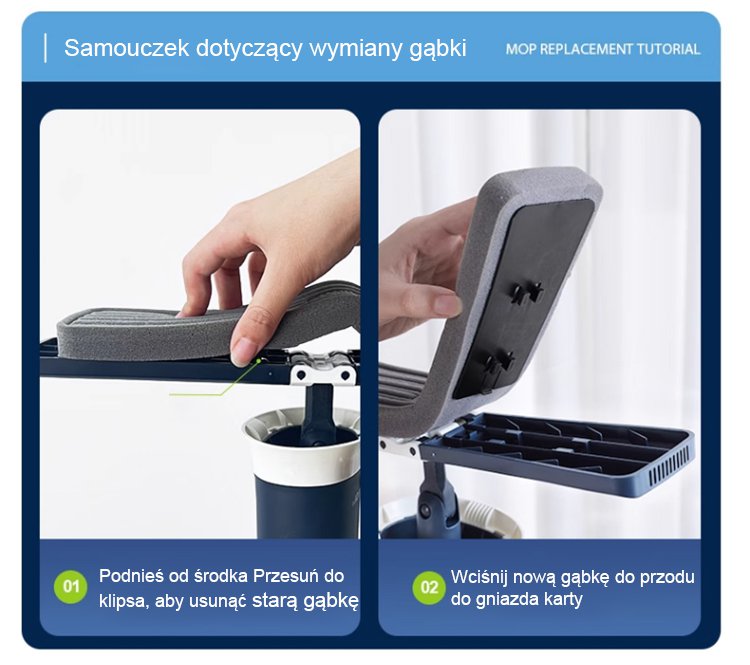 Samouczek dotyczący wymiany gąbki

MOP REPLACEMENT TUTORIAL

01 Podnieś od środka Przesuń do klipsa, aby usunąć starą gąbkę

02 Wciśnij nową gąbkę do przodu do gniazda karty