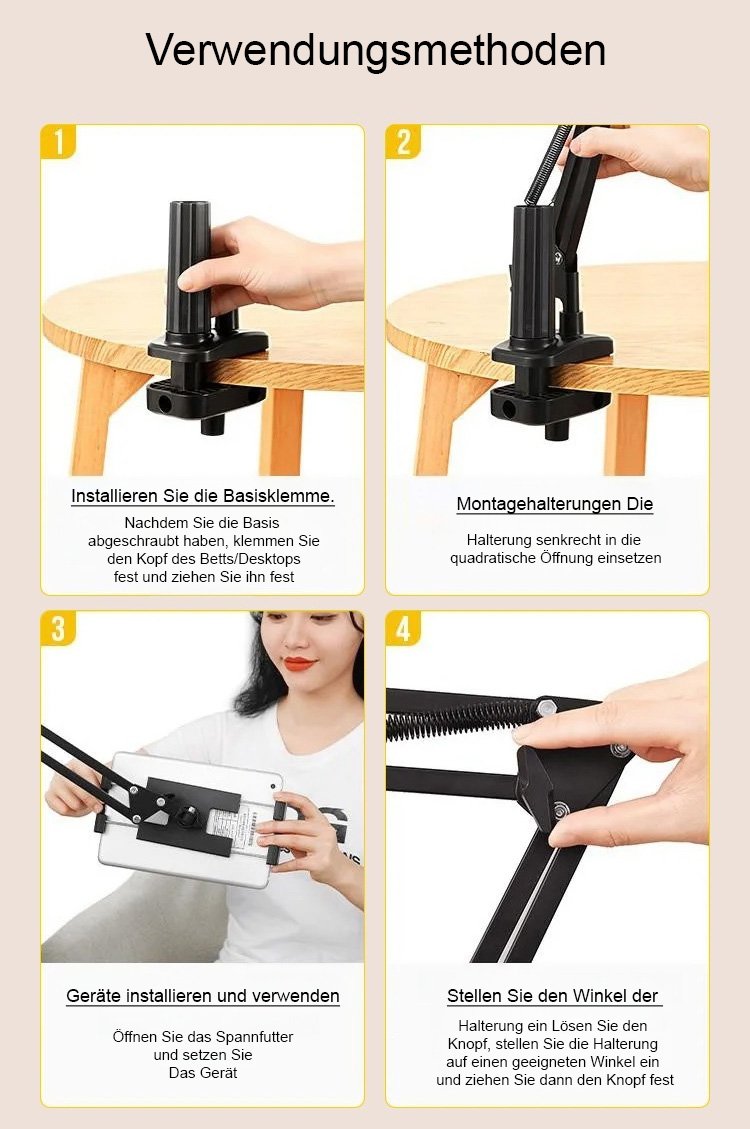 Verwendungsmethoden

1

Installieren Sie die Basisklemme.

Nachdem Sie die Basis abgeschraubt haben, klemmen Sie den Kopf des Betts/Desktops fest und ziehen Sie ihn fest

2

Montagehalterungen Die

Halterung senkrecht in die quadratische Öffnung einsetzen

3

Geräte installieren und verwenden

Öffnen Sie das Spannfutter und setzen Sie Das Gerät

4

Stellen Sie den Winkel der

Halterung ein Lösen Sie den Knopf, stellen Sie die Halterung auf einen geeigneten Winkel ein und ziehen Sie dann den Knopf fest