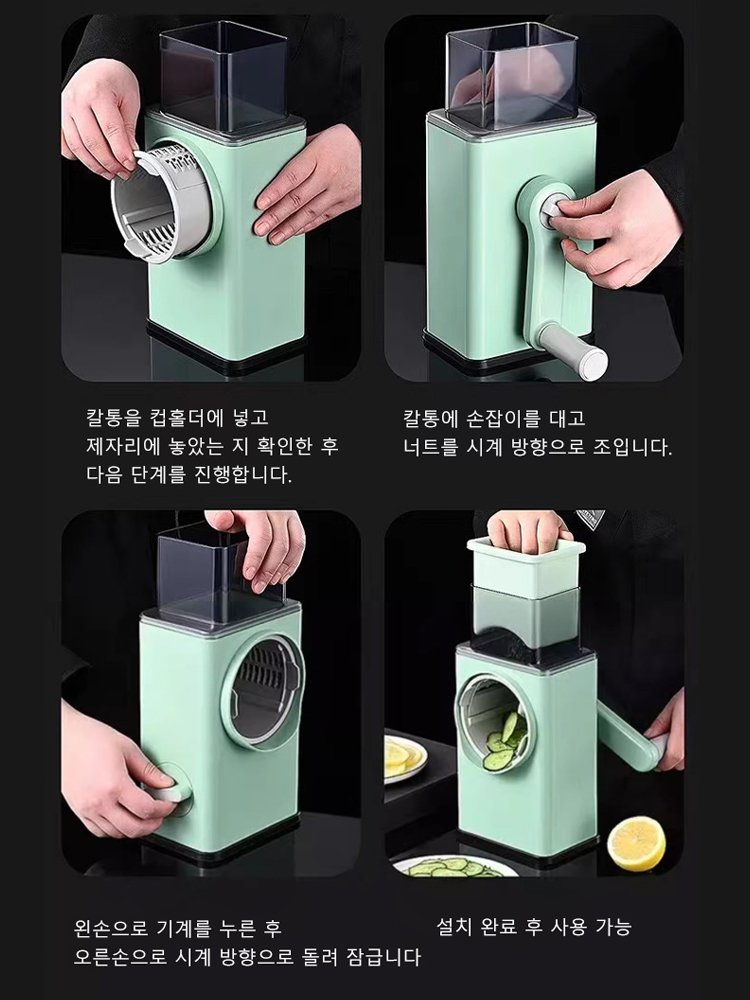 칼통을 컵홀더에 넣고
제자리에 놓았는 지 확인한 후
다음 단계를 진행합니다.

칼통에 손잡이를 대고
너트를 시계 방향으로 조입니다.

왼손으로 기계를 누른 후
오른손으로 시계 방향으로 돌려 잠급니다

설치 완료 후 사용 가능