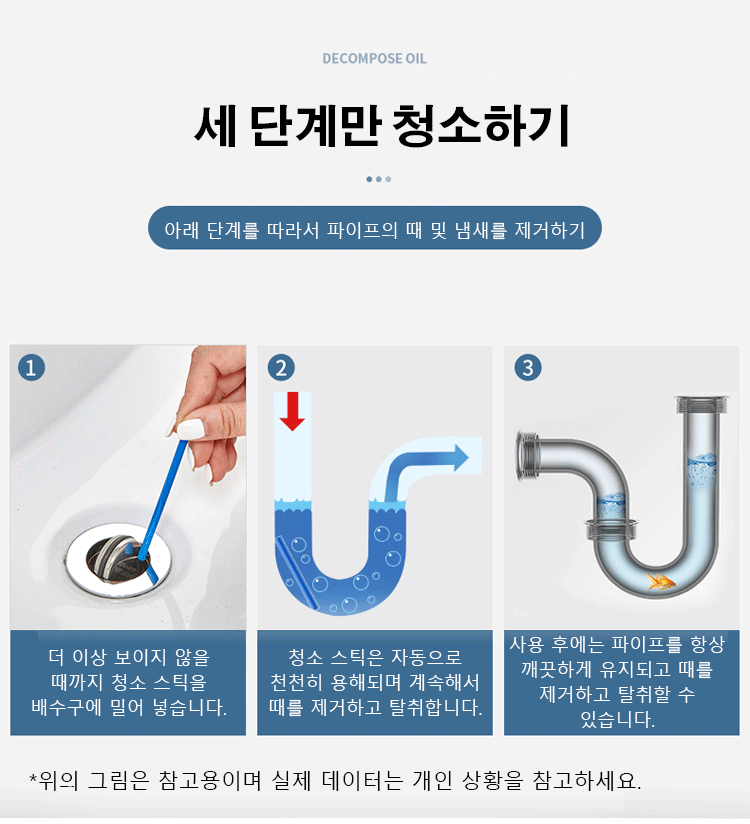 DECOMPOSE OIL

세 단계만 청소하기

아래 단계를 따라서 파이프의 때 및 냄새를 제거하기

1

더 이상 보이지 않을 때까지 청소 스틱을 배수구에 밀어 넣습니다.

2

청소 스틱은 자동으로 천천히 용해되며 계속해서 때를 제거하고 탈취합니다.

3

사용 후에는 파이프를 항상 깨끗하게 유지되고 때를 제거하고 탈취할 수 있습니다.

*위의 그림은 참고용이며 실제 데이터는 개인 상황을 참고하세요.