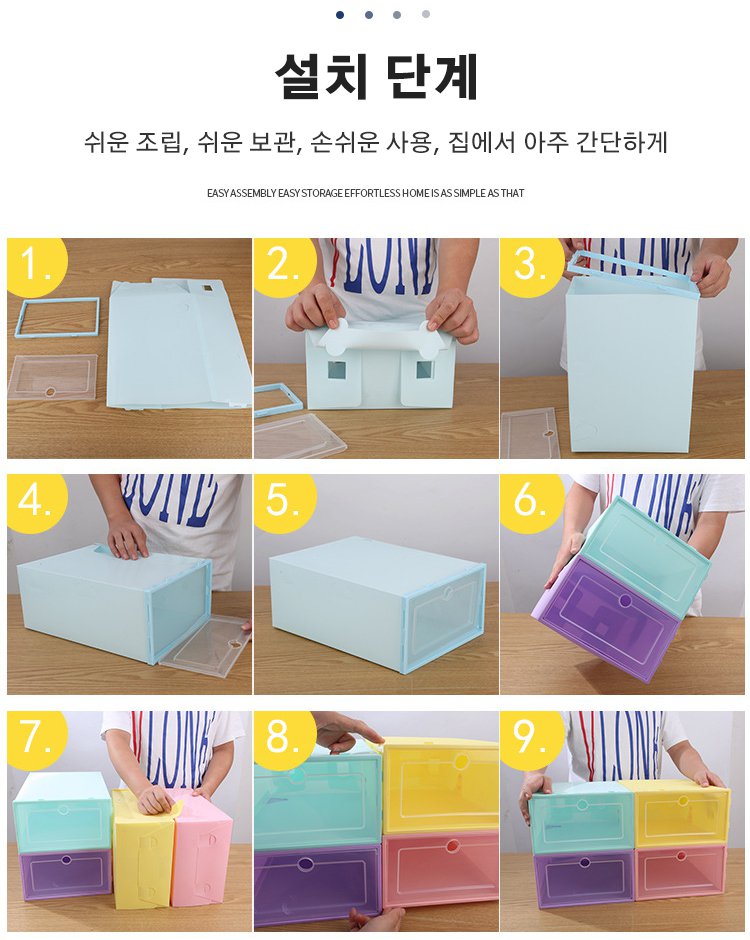 설치 단계

쉬운 조립, 쉬운 보관, 손쉬운 사용, 집에서 아주 간단하게

EASY ASSEMBLY EASY STORAGE EFFORTLESS HOME IS AS SIMPLE AS THAT

1.

2.

3.

4.

5.

6.

7.

8.

9.