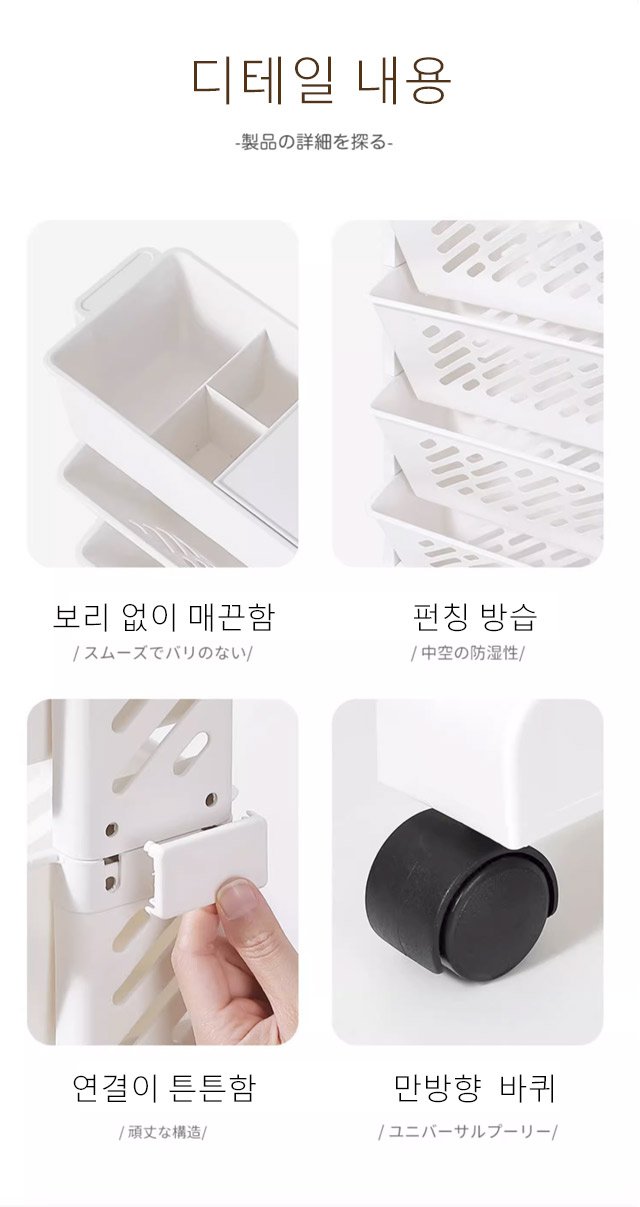 디테일 내용

-製品の詳細を探る-

보리 없이 매끈함

/ スムーズでバリのない/

펀칭 방습

/ 中空の防湿性/

연결이 튼튼함

/ 頑丈な構造/

만방향 바퀴

/ ユニバーサルプーリー/