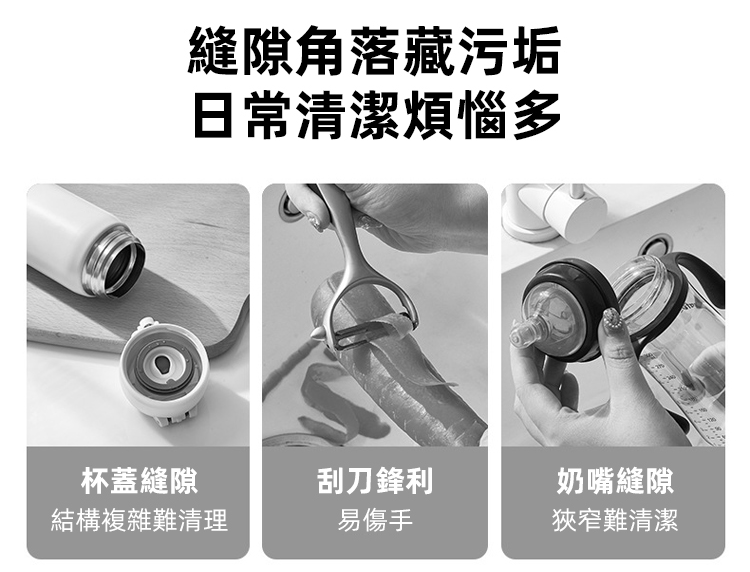 縫隙角落藏污垢
日常清潔煩惱多

杯蓋縫隙
結構複雜難清理

刮刀鋒利
易傷手

奶嘴縫隙
狹窄難清潔