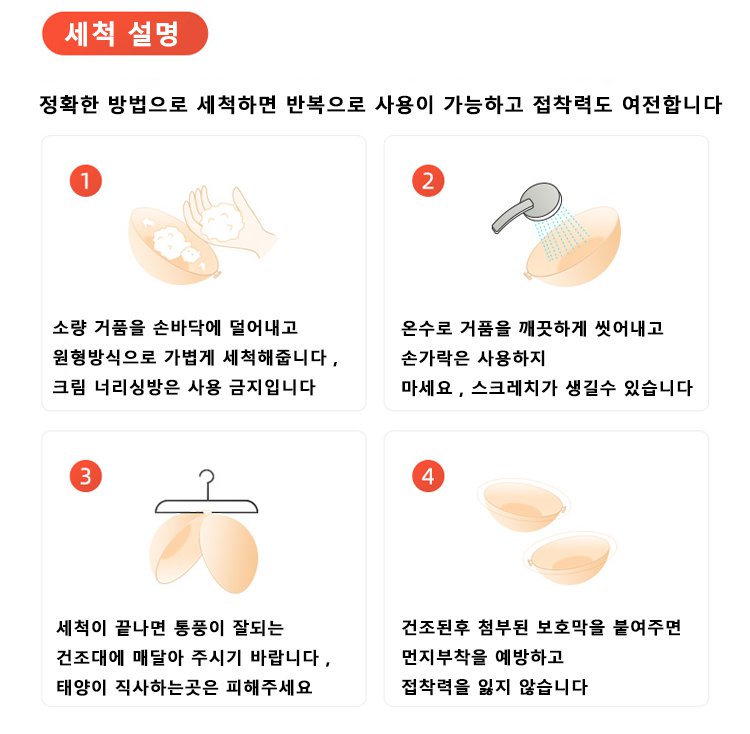 세척 설명

정확한 방법으로 세척하면 반복으로 사용이 가능하고 접착력도 여전합니다

1

소량 거품을 손바닥에 덜어내고 원형방식으로 가볍게 세척해줍니다 , 크림 너리싱방은 사용 금지입니다

2

온수로 거품을 깨끗하게 씻어내고 손가락은 사용하지 마세요 , 스크레치가 생길수 있습니다

3

세척이 끝나면 통풍이 잘되는 건조대에 매달아 주시기 바랍니다 , 태양이 직사하는곳은 피해주세요

4

건조된후 첨부된 보호막을 붙여주면 먼지부착을 예방하고 접착력을 잃지 않습니다