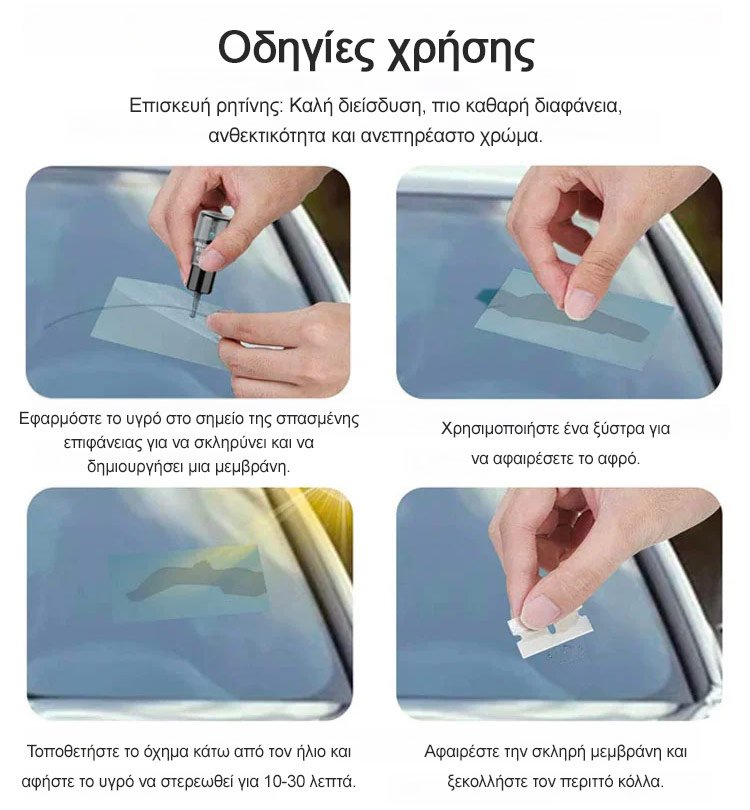 Οδηγίες χρήσης

Επισκευή ρητίνης: Καλή διείσδυση, πιο καθαρή διαφάνεια, ανθεκτικότητα και ανεπηρέαστο χρώμα.

Εφαρμόστε το υγρό στο σημείο της σπασμένης επιφάνειας για να σκληρύνει και να δημιουργήσει μια μεμβράνη.

Χρησιμοποιήστε ένα ξύστρα για να αφαιρέσετε το αφρό.

Τοποθετήστε το όχημα κάτω από τον ήλιο και αφήστε το υγρό να στερεωθεί για 10-30 λεπτά.

Αφαιρέστε την σκληρή μεμβράνη και ξεκολλήστε τον περιττό κόλλα.