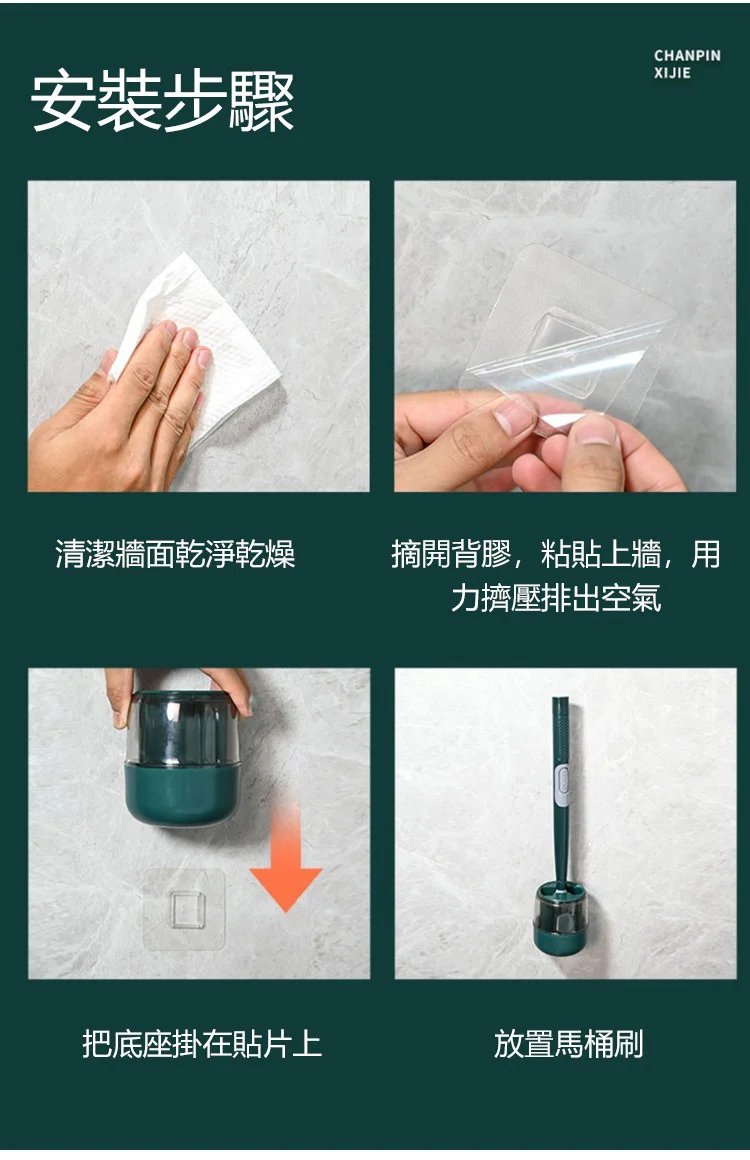 安裝步驟

CHANPIN XIJIE

清潔牆面乾淨乾燥

摘開背膠，粘貼上牆，用力擠壓排出空氣

把底座掛在貼片上

放置馬桶刷