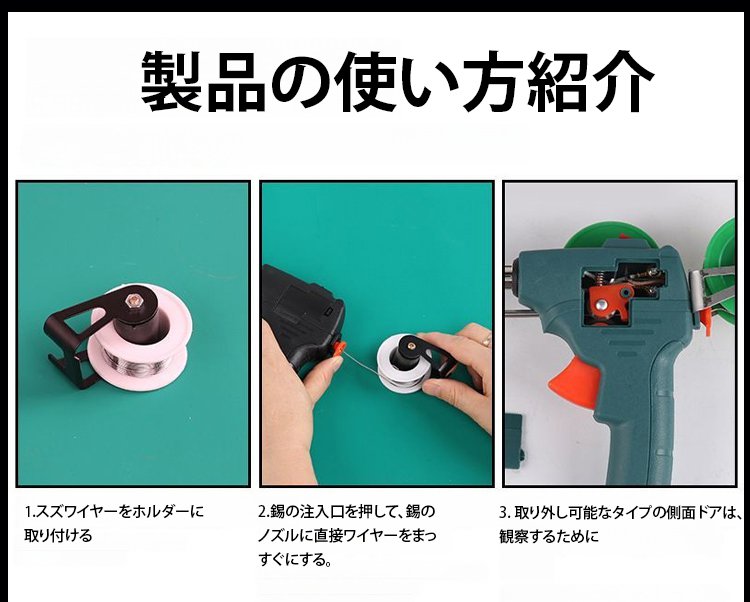 製品の使い方紹介

1.スズワイヤーをホルダーに取り付ける

2.錫の注入口を押して、錫のノズルに直接ワイヤーをまっすぐにする。

3. 取り外し可能なタイプの側面ドアは、観察するために