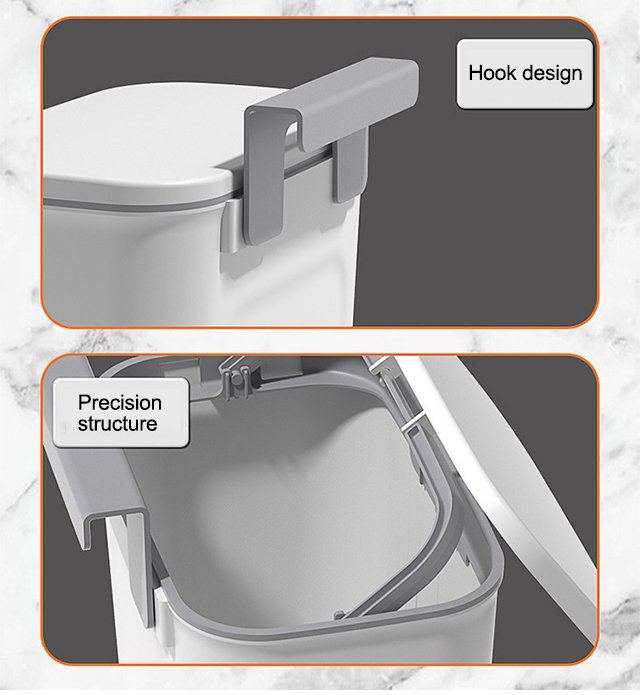 Hook design

Precision structure