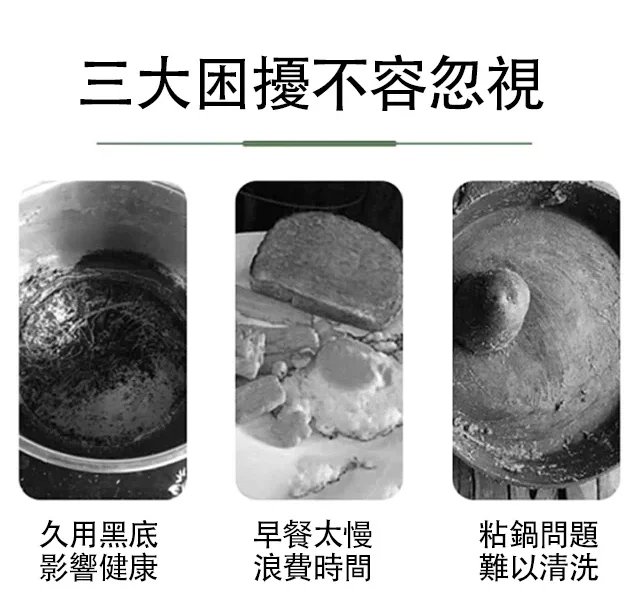 三大困擾不容忽視

久用黑底
影響健康

早餐太慢
浪費時間

粘鍋問題
難以清洗