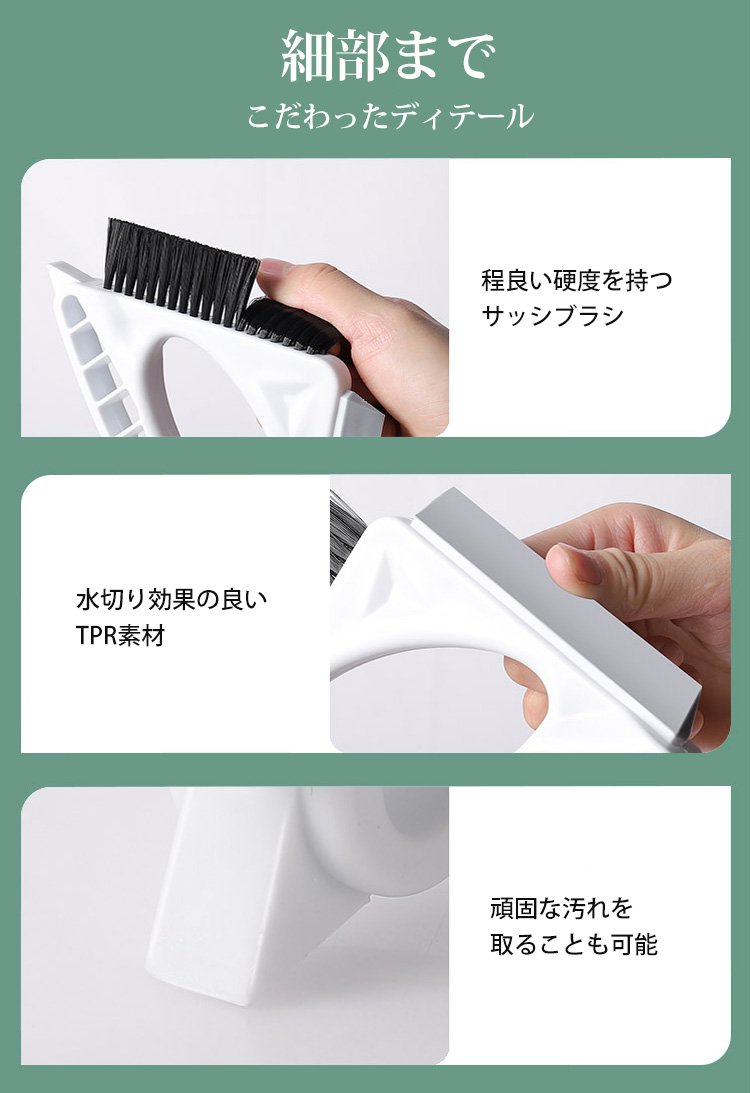 細部まで
こだわったディテール

程良い硬度を持つ
サッシブラシ

水切り効果の良い
TPR素材

頑固な汚れを
取ることも可能