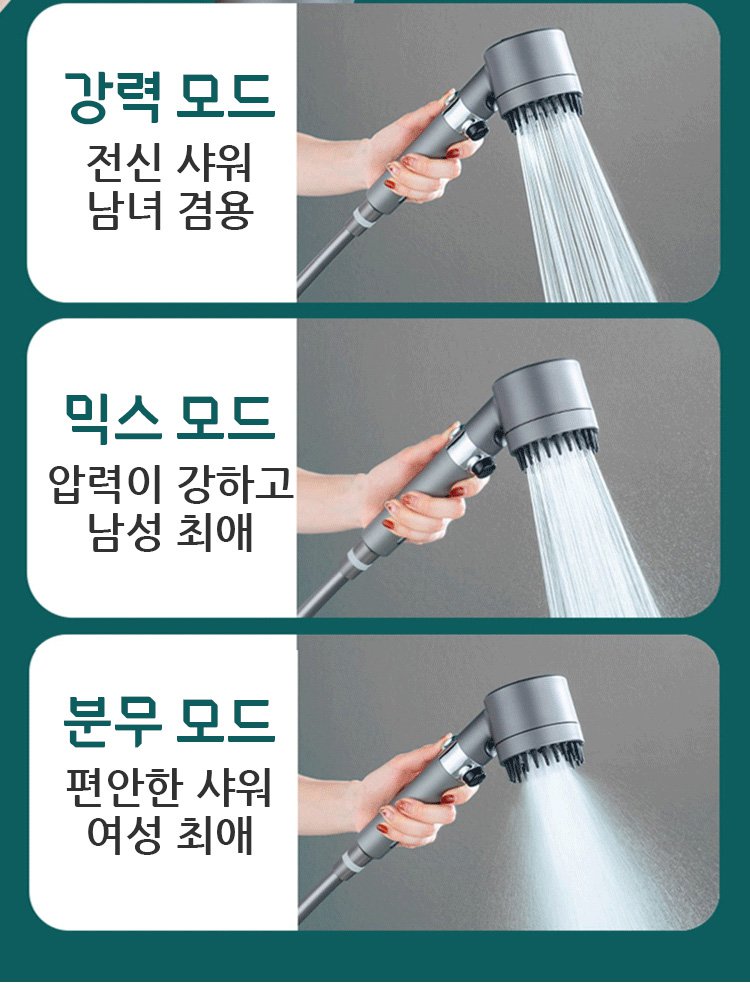 강력 모드
전신 샤워
남녀 겸용

믹스 모드
압력이 강하고
남성 최애

분무 모드
편안한 샤워
여성 최애