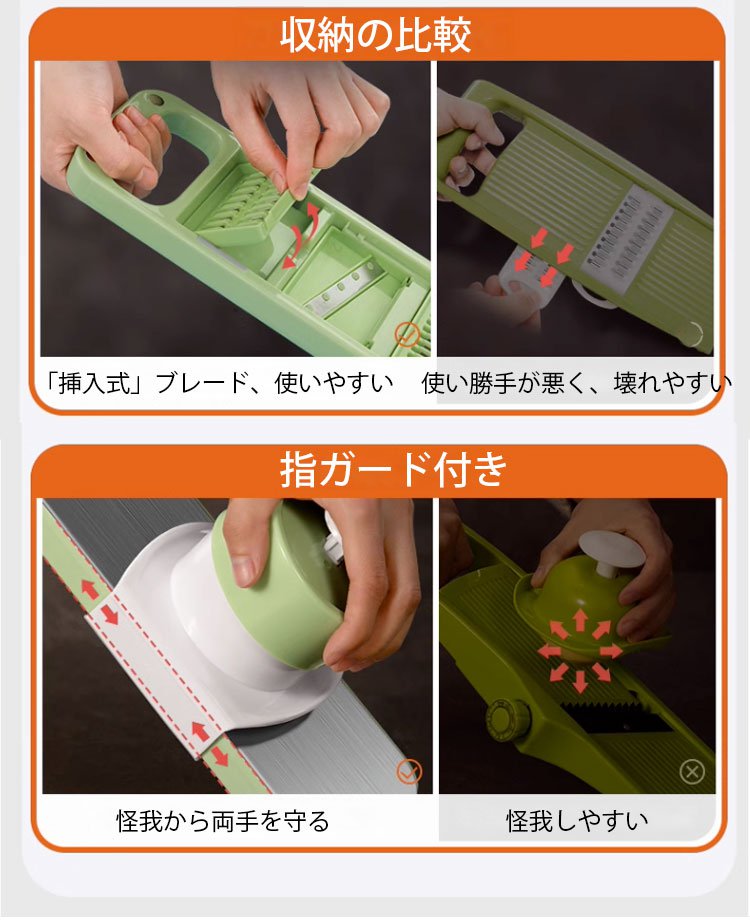 収納の比較

「挿入式」ブレード、使いやすい

使い勝手が悪く、壊れやすい

指ガード付き

怪我から両手を守る

怪我しやすい