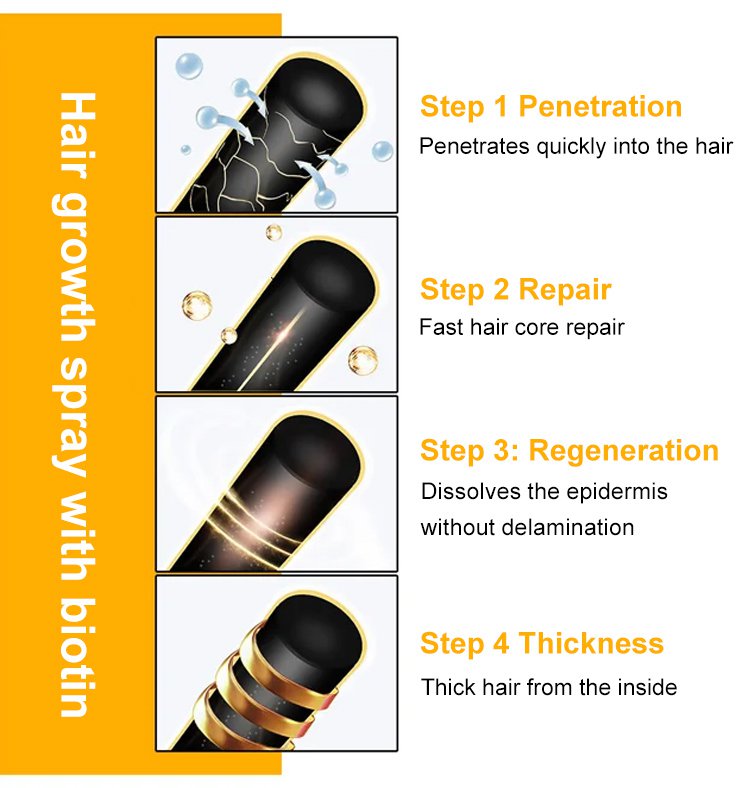 Hair growth spray with biotin

Step 1 Penetration
Penetrates quickly into the hair

Step 2 Repair
Fast hair core repair

Step 3: Regeneration
Dissolves the epidermis without delamination

Step 4 Thickness
Thick hair from the inside