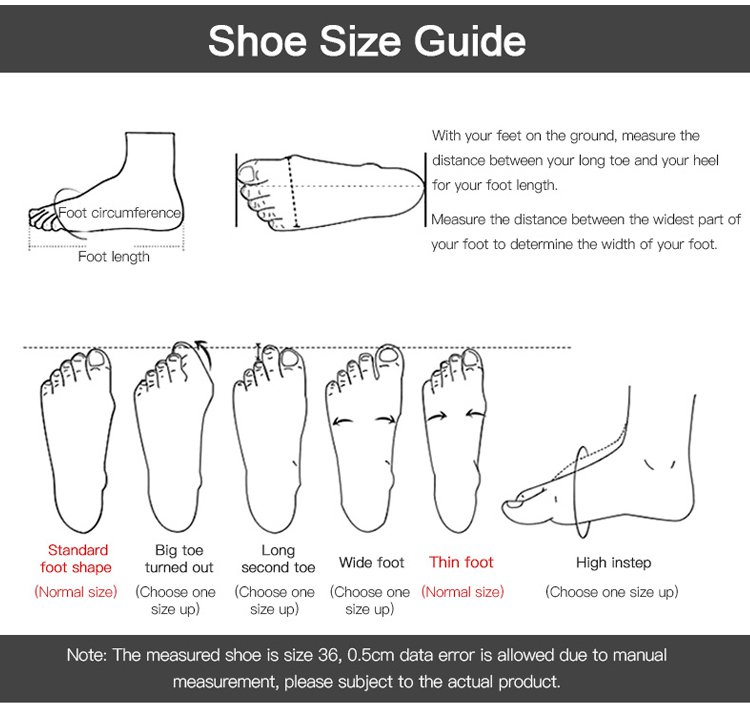 Shoe Size Guide

Foot circumference

Foot length

With your feet on the ground, measure the distance between your long toe and your heel for your foot length.

Measure the distance between the widest part of your foot to determine the width of your foot.

Standard foot shape
(Normal size)

Big toe turned out
(Choose one size up)

Long second toe
(Choose one size up)

Wide foot
(Choose one size up)

Thin foot
(Normal size)

High instep
(Choose one size up)

Note: The measured shoe is size 36, 0.5cm data error is allowed due to manual measurement, please subject to the actual product.