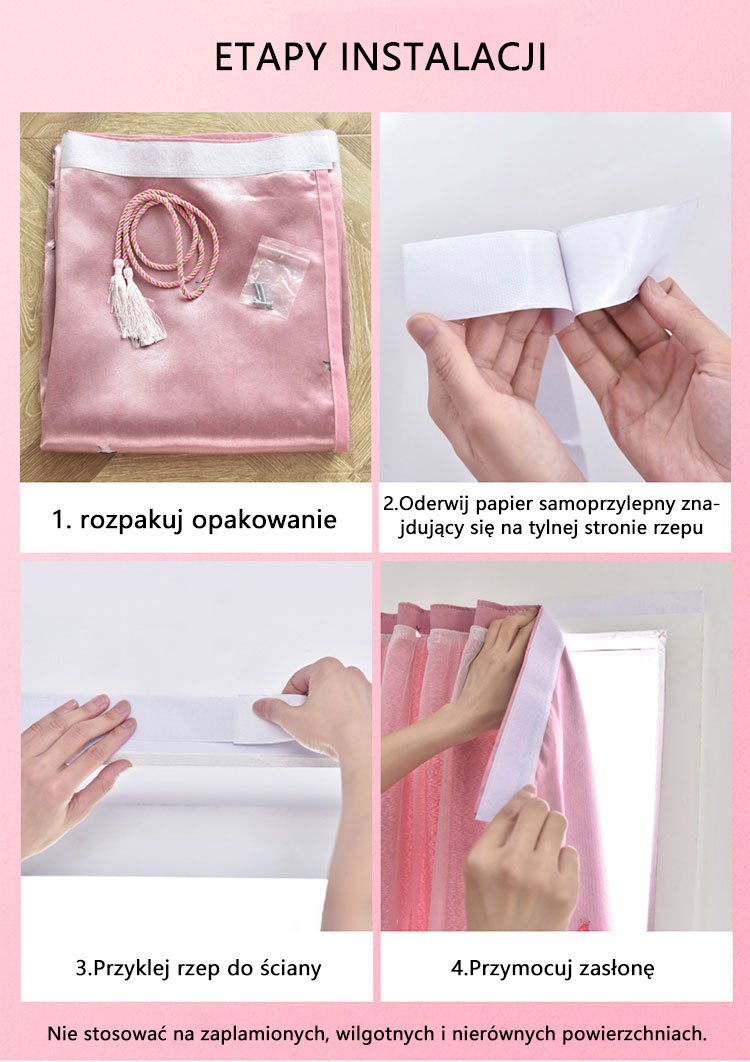 ETAPY INSTALACJI

1. rozpakuj opakowanie

2.Oderwij papier samoprzylepny znajdujący się na tylnej stronie rzepu

3.Przyklej rzep do ściany

4.Przymocuj zasłonę

Nie stosować na zaplamionych, wilgotnych i nierównych powierzchniach.