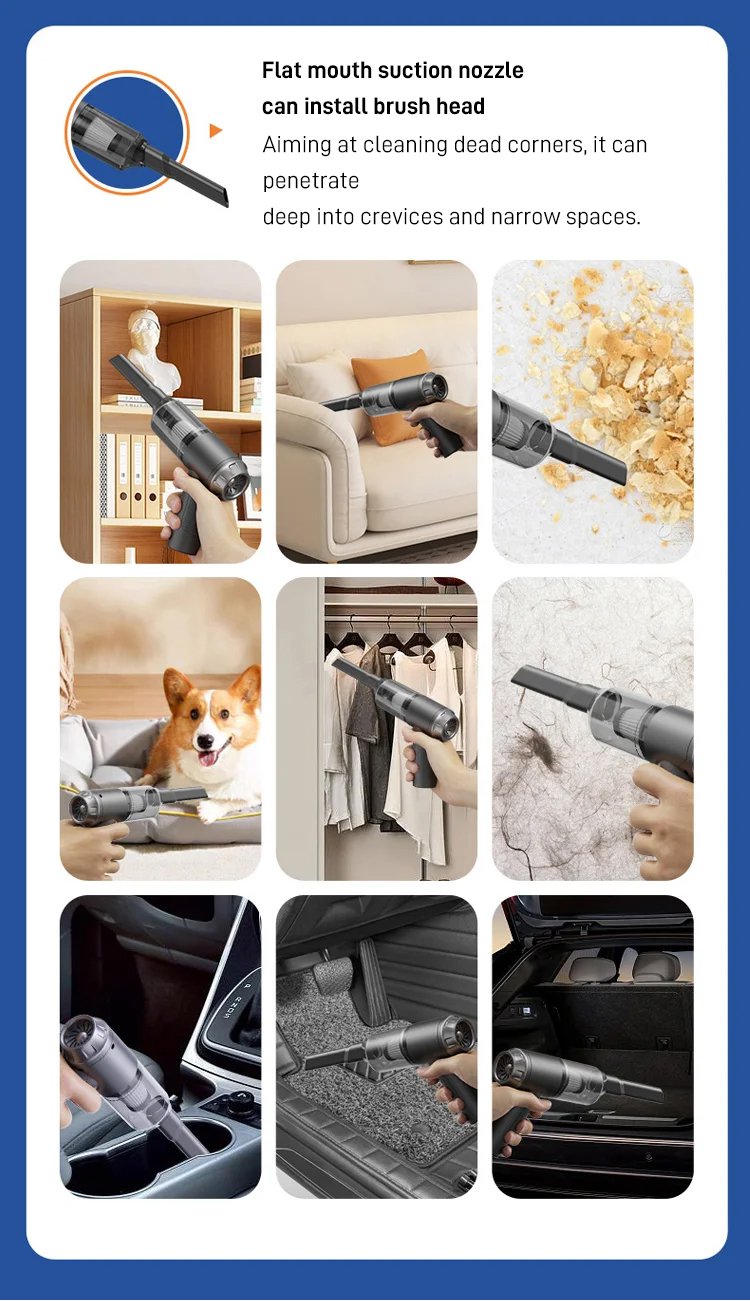 Flat mouth suction nozzle can install brush head

Aiming at cleaning dead corners, it can penetrate
deep into crevices and narrow spaces.