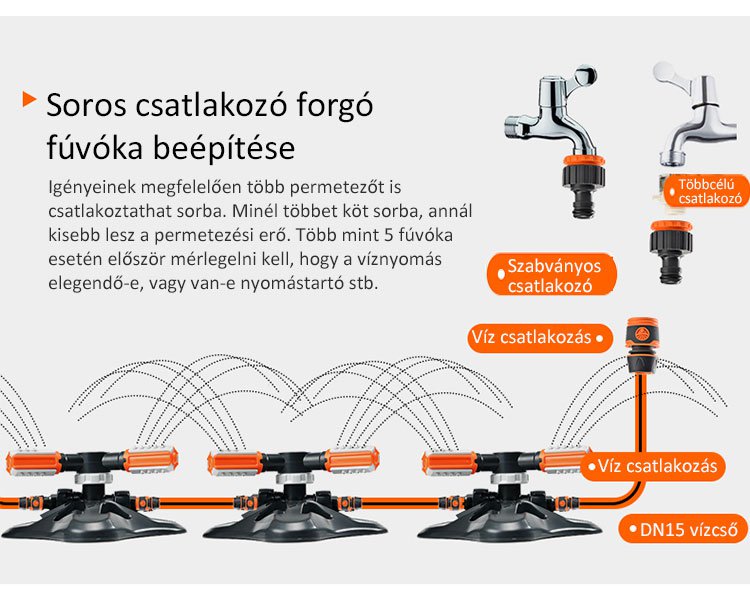 Soros csatlakozó forgó fúvóka beépítése

Igényeinek megfelelően több permetezőt is csatlakoztathat sorba. Minél többet köt sorba, annál kisebb lesz a permetezési erő. Több mint 5 fúvóka esetén először mérlegelni kell, hogy a víznyomás elegendő-e, vagy van-e nyomástartó stb.

Többcélú csatlakozó

Szabványos csatlakozó

Víz csatlakozás

Víz csatlakozás

DN15 vízcső