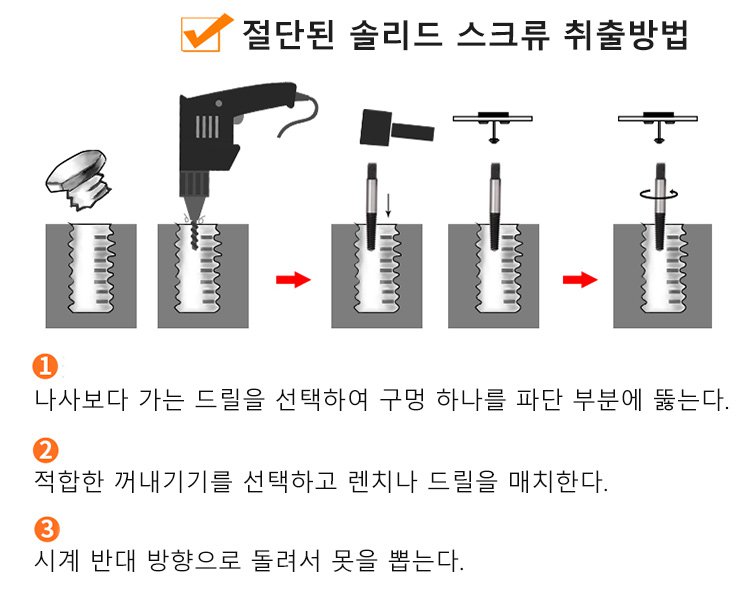 절단된 솔리드 스크류 취출방법

1
나사보다 가는 드릴을 선택하여 구멍 하나를 파단 부분에 뚫는다.

2
적합한 꺼내기기를 선택하고 렌치나 드릴을 매치한다.

3
시계 반대 방향으로 돌려서 못을 뽑는다.