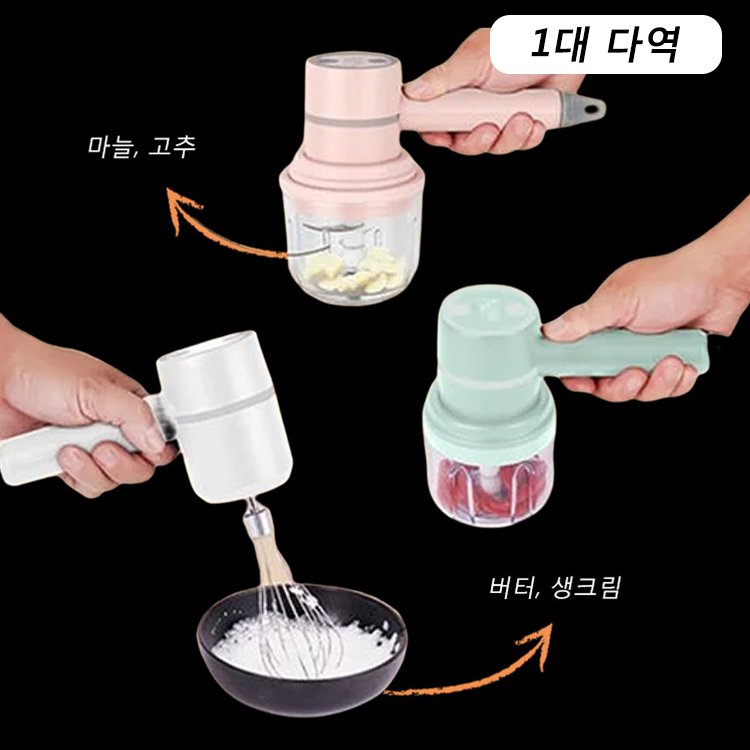 1대 다역

마늘, 고추

버터, 생크림