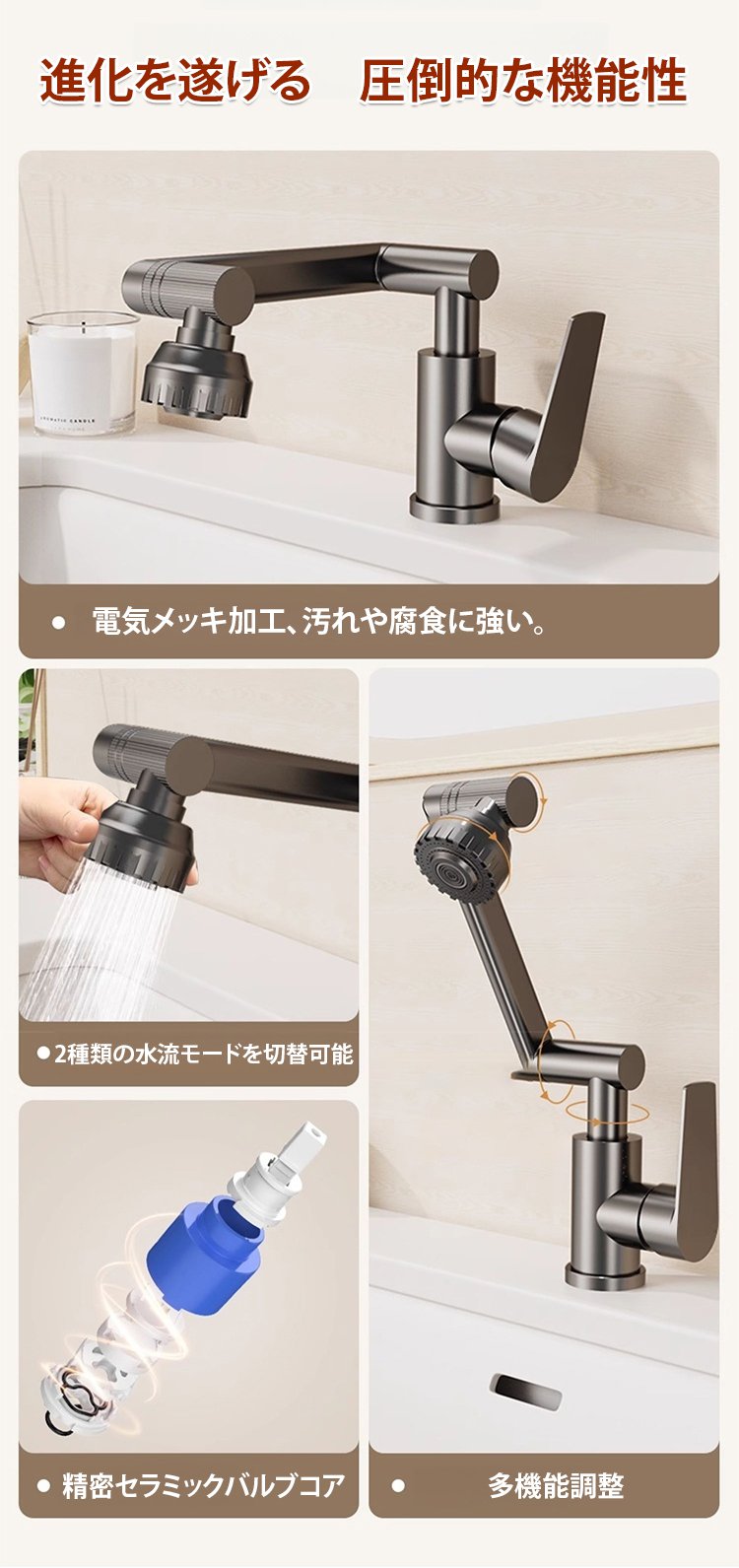 進化を遂げる　圧倒的な機能性

AROMATIC CANDLE

● 電気メッキ加工、汚れや腐食に強い。

●2種類の水流モードを切替可能

● 精密セラミックバルブコア

● 多機能調整