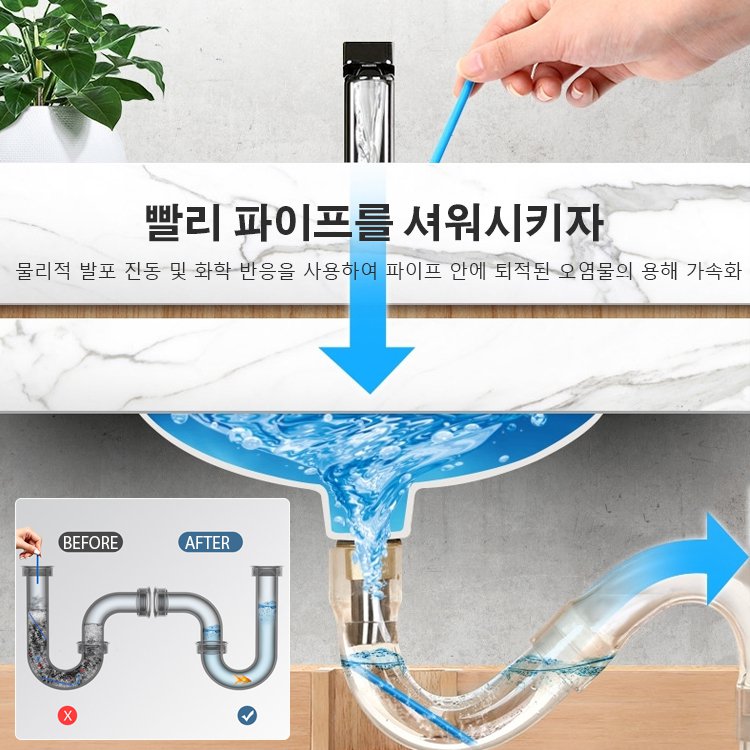 빨리 파이프를 셔워시키자

물리적 발포 진동 및 화학 반응을 사용하여 파이프 안에 퇴적된 오염물의 용해 가속화

BEFORE

AFTER