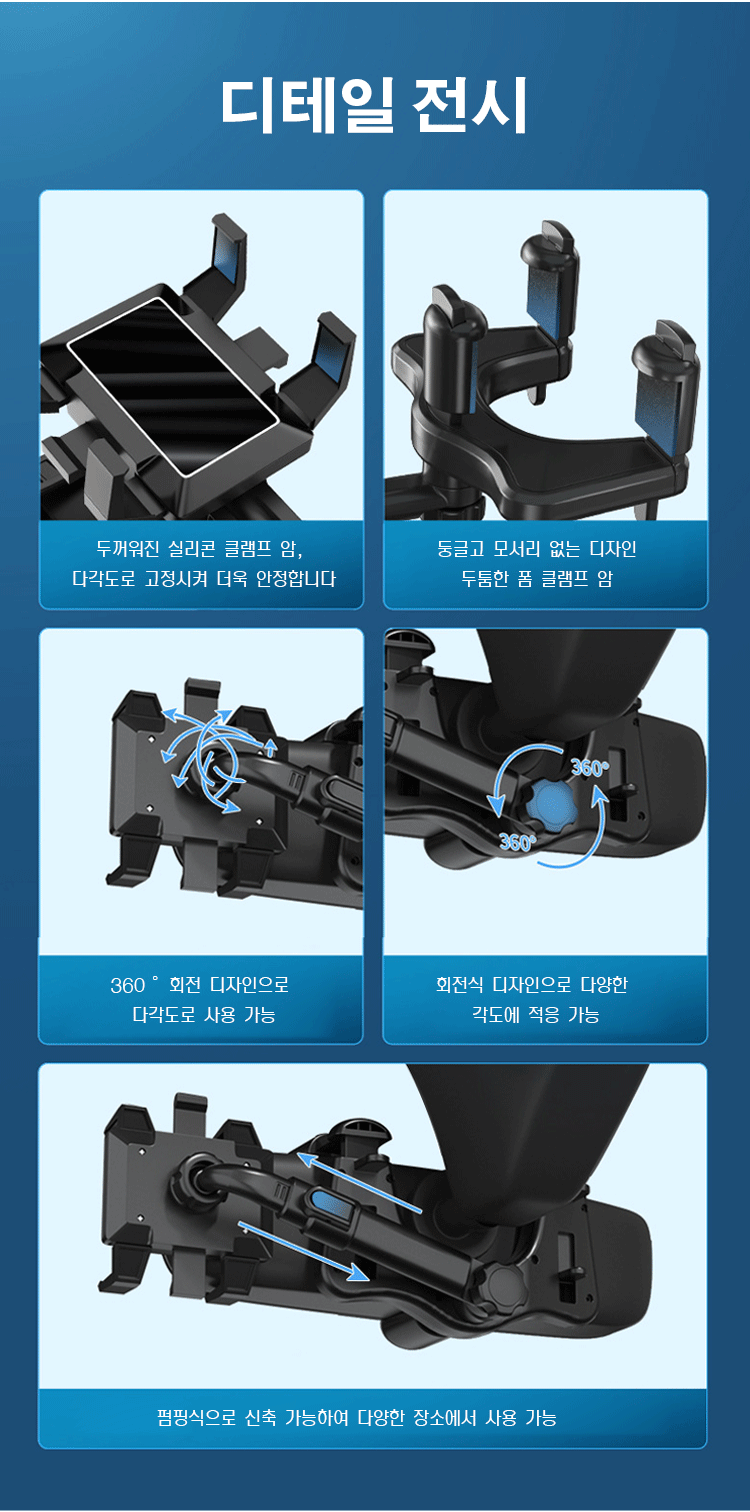 디테일 전시

두꺼워진 실리콘 클램프 암,
다각도로 고정시켜 더욱 안정합니다

둥글고 모서리 없는 디자인
두툼한 폼 클램프 암

360° 360°

360 ° 회전 디자인으로
다각도로 사용 가능

회전식 디자인으로 다양한
각도에 적응 가능

펌핑식으로 신축 가능하여 다양한 장소에서 사용 가능