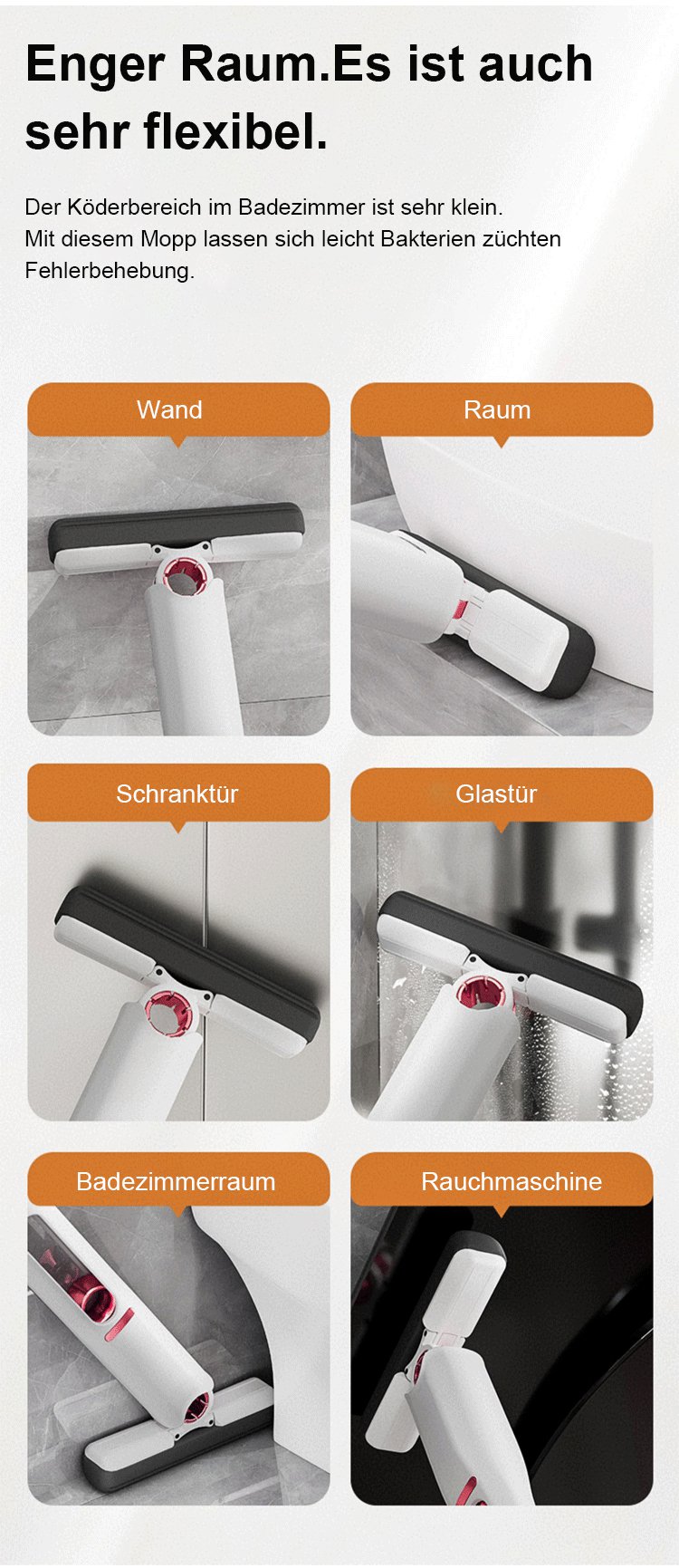 Enger Raum.Es ist auch sehr flexibel.

Der Köderbereich im Badezimmer ist sehr klein.
Mit diesem Mopp lassen sich leicht Bakterien züchten Fehlerbehebung.

Wand

Raum

Schranktür

Glastür

Badezimmerraum

Rauchmaschine