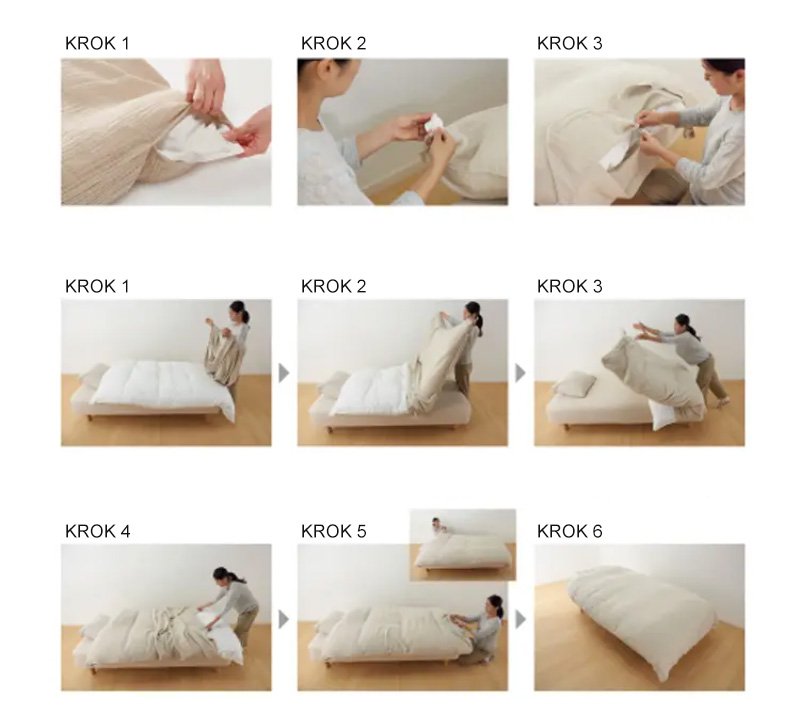 KROK 1

KROK 2

KROK 3

KROK 1

KROK 2

KROK 3

KROK 4

KROK 5

KROK 6