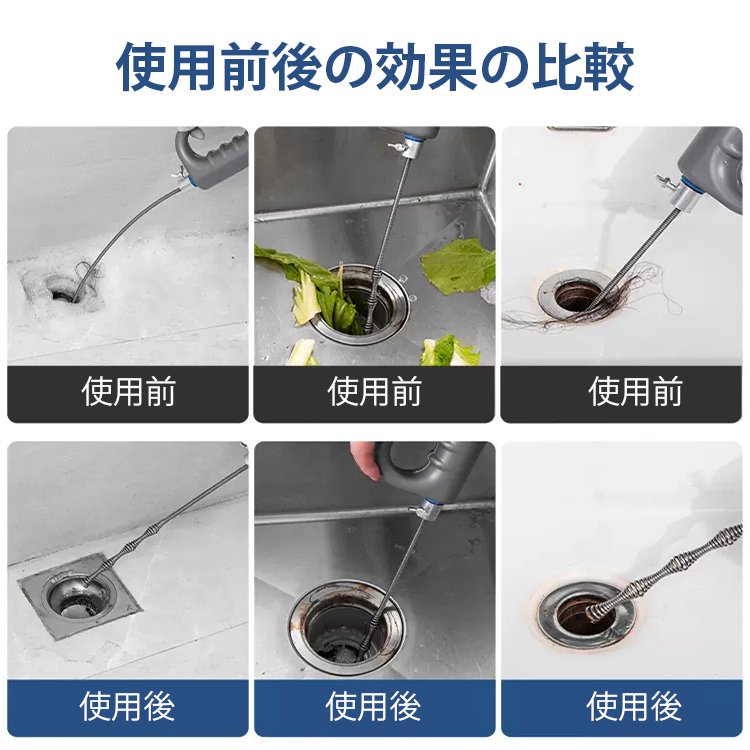 使用前後の効果の比較

使用前

使用前

使用前

使用後

使用後

使用後