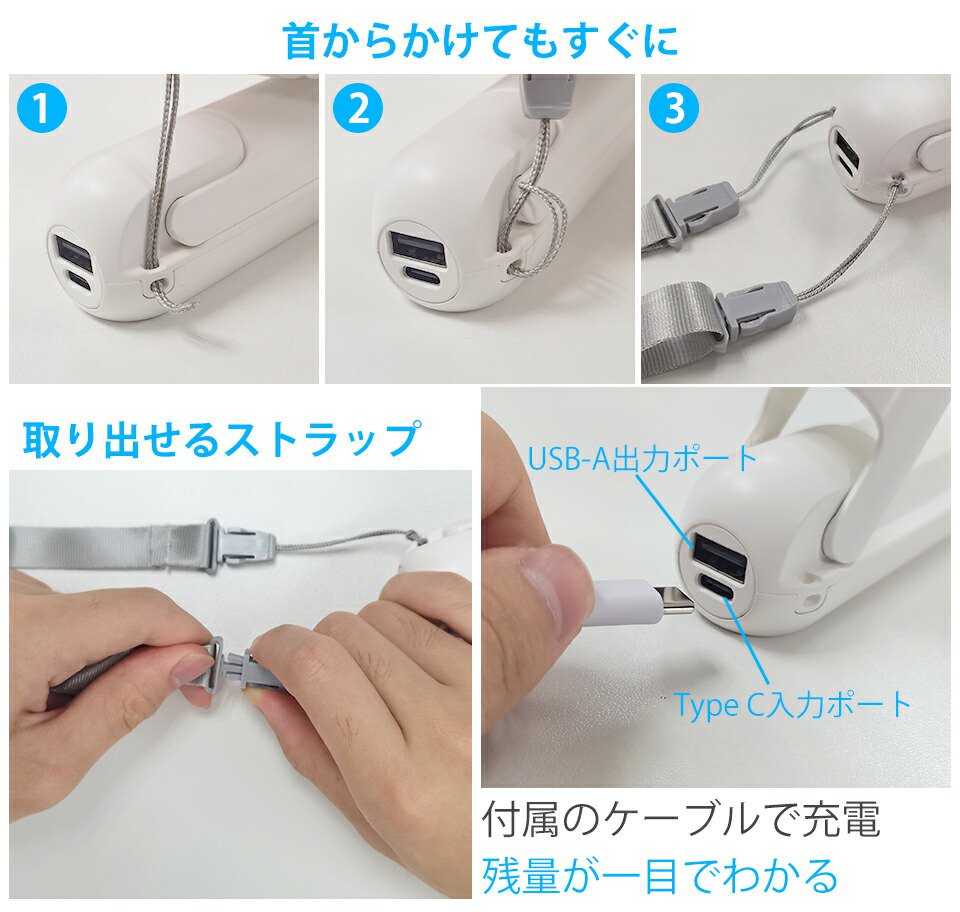 首からかけてもすぐに

1

2

3

取り出せるストラップ

USB-A出力ポート

Type C入力ポート

付属のケーブルで充電
残量が一目でわかる