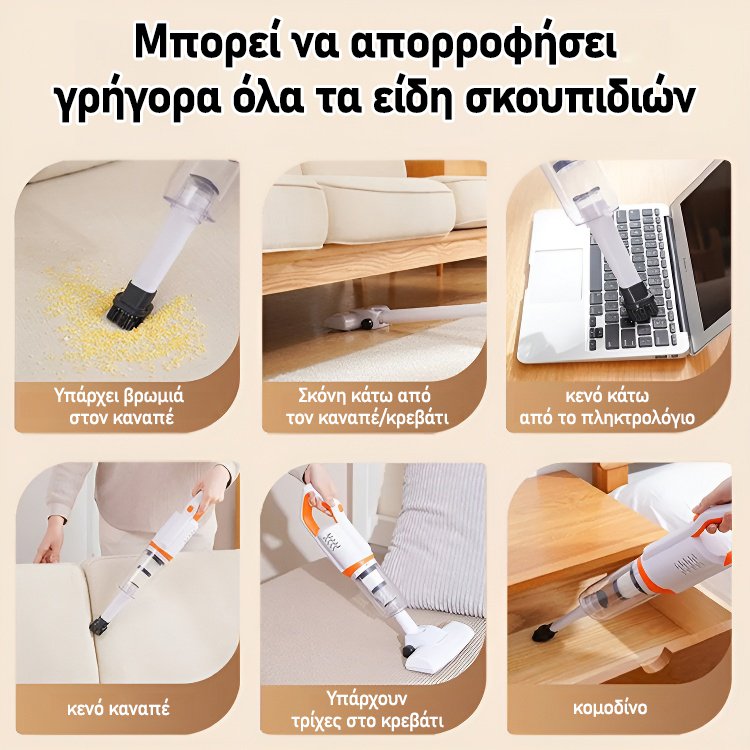 Μπορεί να απορροφήσει γρήγορα όλα τα είδη σκουπιδιών

Υπάρχει βρωμιά στον καναπέ

Σκόνη κάτω από τον καναπέ/κρεβάτι

κενό κάτω από το πληκτρολόγιο

κενό καναπέ

Υπάρχουν τρίχες στο κρεβάτι

κομοδίνο