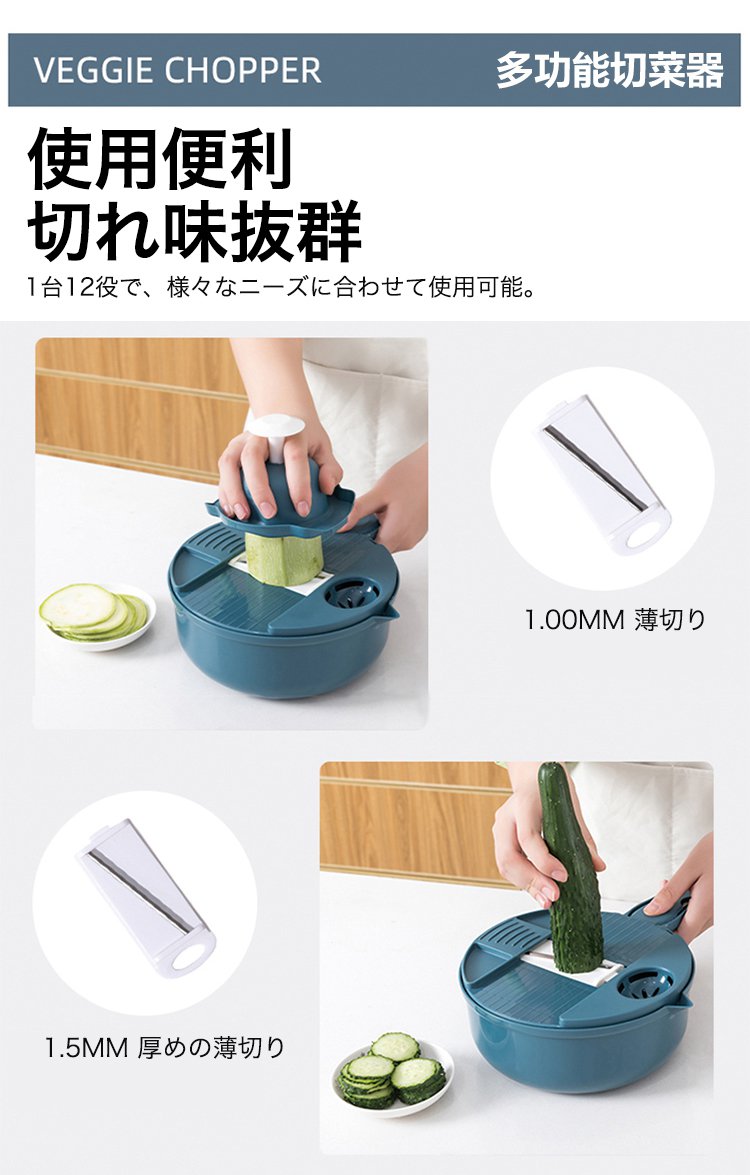 VEGGIE CHOPPER

多功能切菜器

使用便利
切れ味抜群

1台12役で、様々なニーズに合わせて使用可能。

1.00MM 薄切り

1.5MM 厚めの薄切り