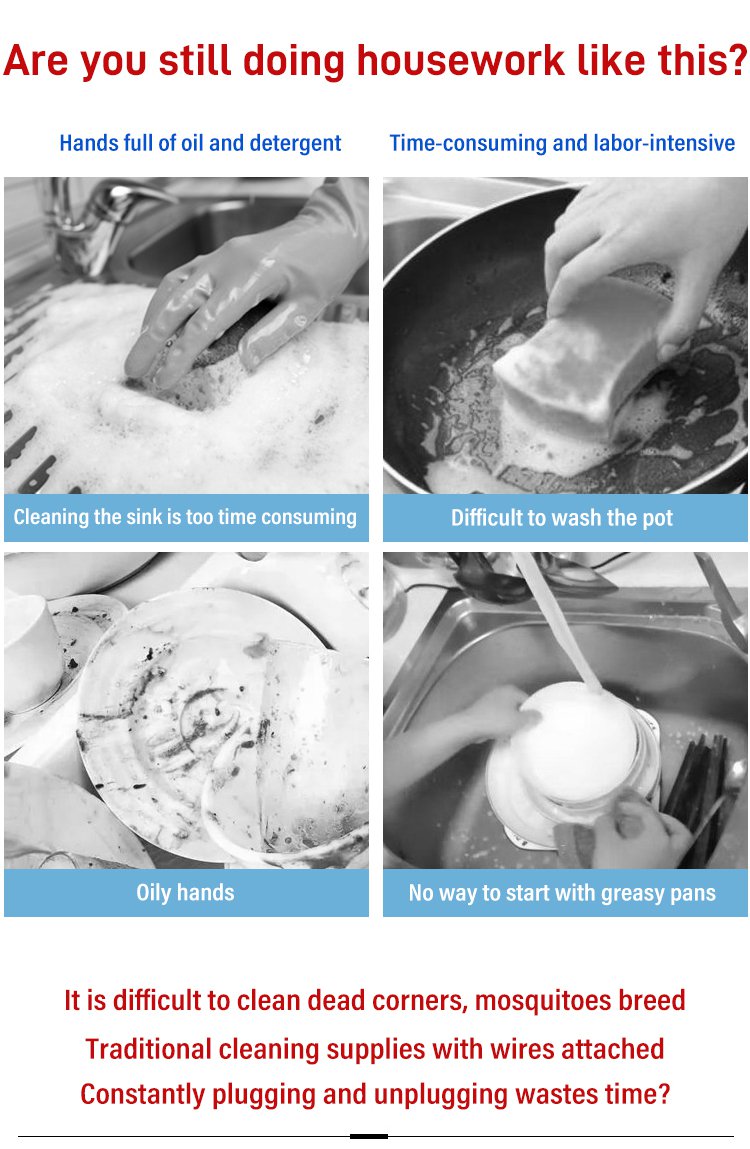 Are you still doing housework like this?

Hands full of oil and detergent

Time-consuming and labor-intensive

Cleaning the sink is too time consuming

Difficult to wash the pot

Oily hands

No way to start with greasy pans

It is difficult to clean dead corners, mosquitoes breed
Traditional cleaning supplies with wires attached
Constantly plugging and unplugging wastes time?