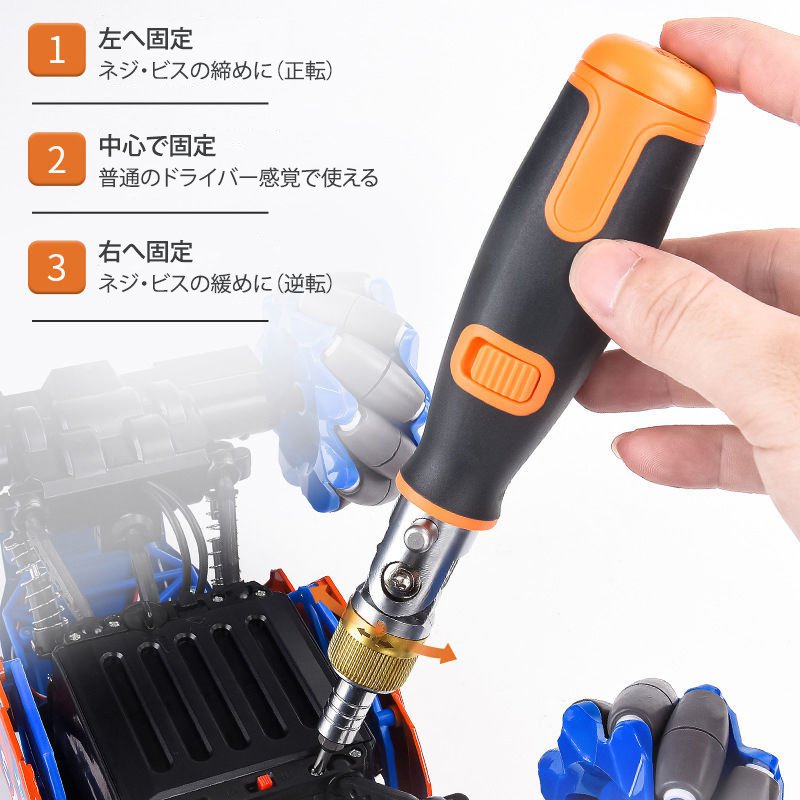 1
左へ固定
ネジ・ビスの締めに（正転）

2
中心で固定
普通のドライバー感覚で使える

3
右へ固定
ネジ・ビスの緩めに（逆転）