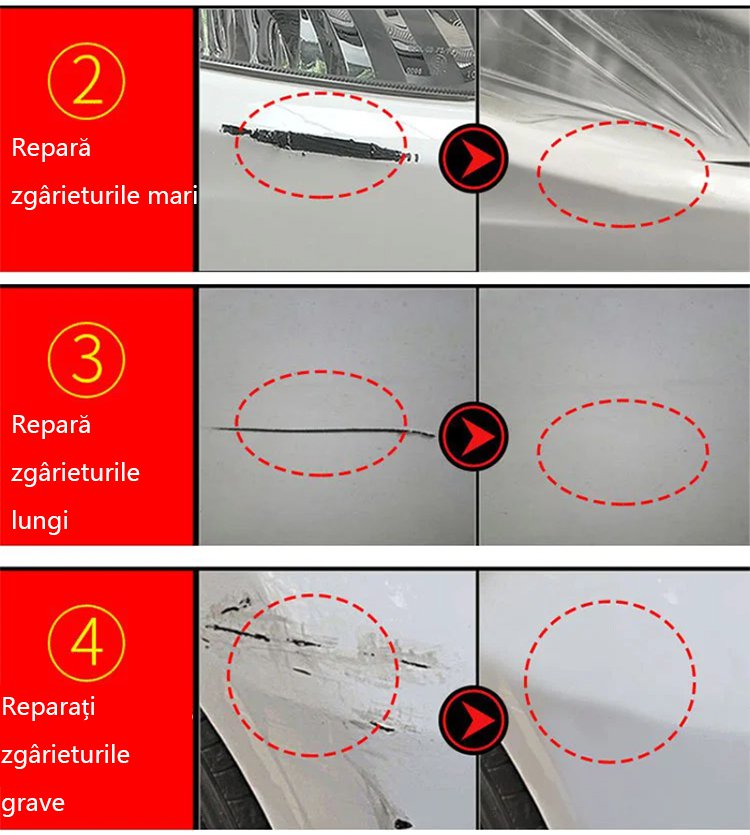 ②
Repară zgârieturile mari

③
Repară zgârieturile lungi

④
Reparați zgârieturile grave