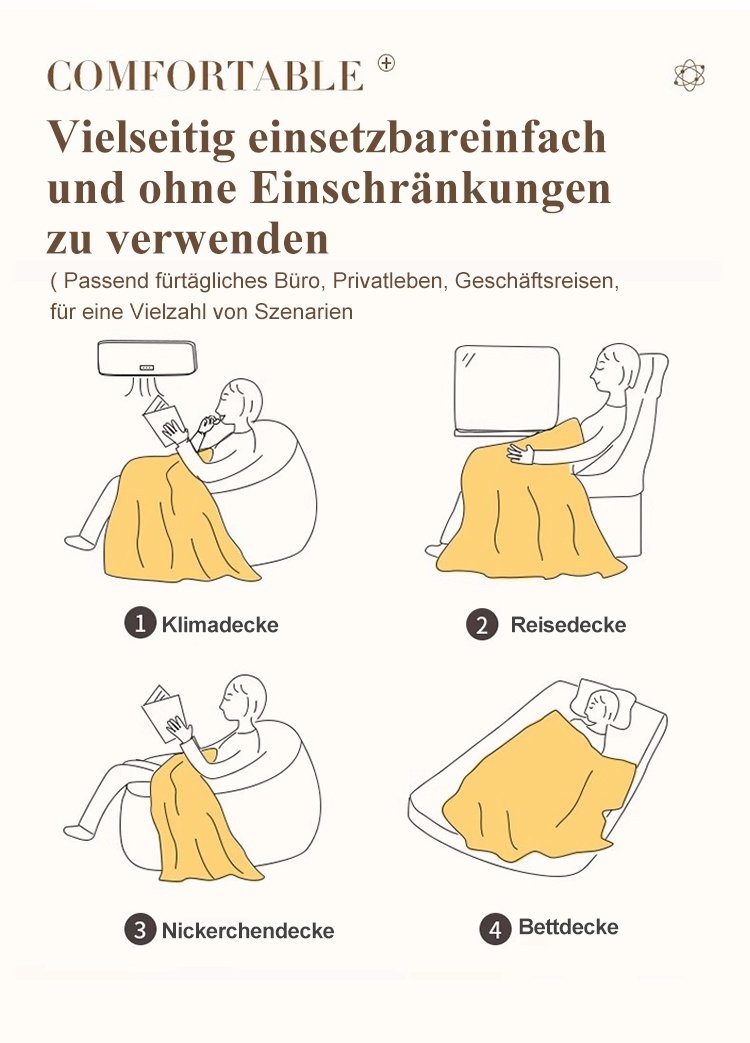 COMFORTABLE

Vielseitig einsetzbareinfach und ohne Einschränkungen zu verwenden

( Passend fürtägliches Büro, Privatleben, Geschäftsreisen, für eine Vielzahl von Szenarien

1 Klimadecke

2 Reisedecke

3 Nickerchendecke

4 Bettdecke