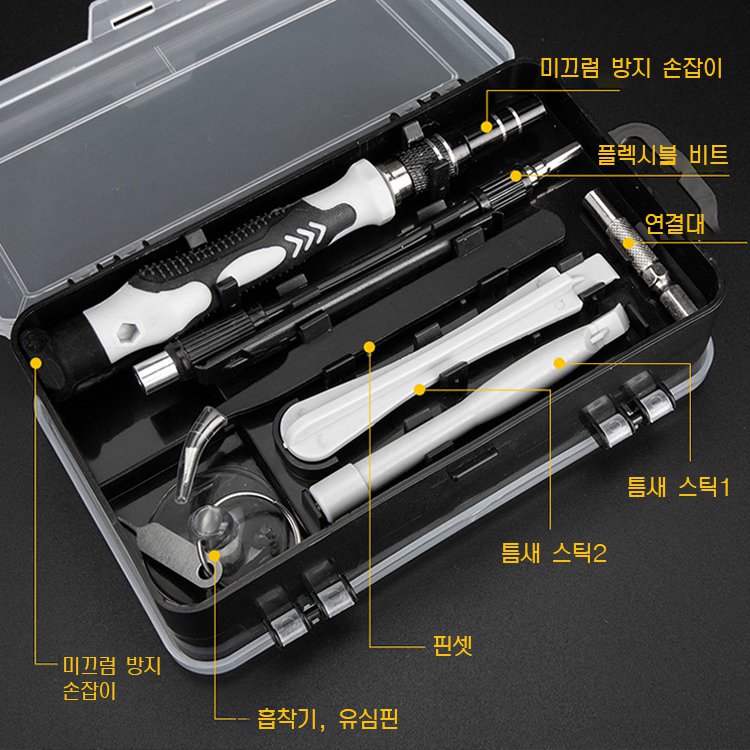 미끄럼 방지 손잡이

플렉시블 비트

연결대

틈새 스틱1

틈새 스틱2

핀셋

미끄럼 방지 손잡이

흡착기, 유심핀