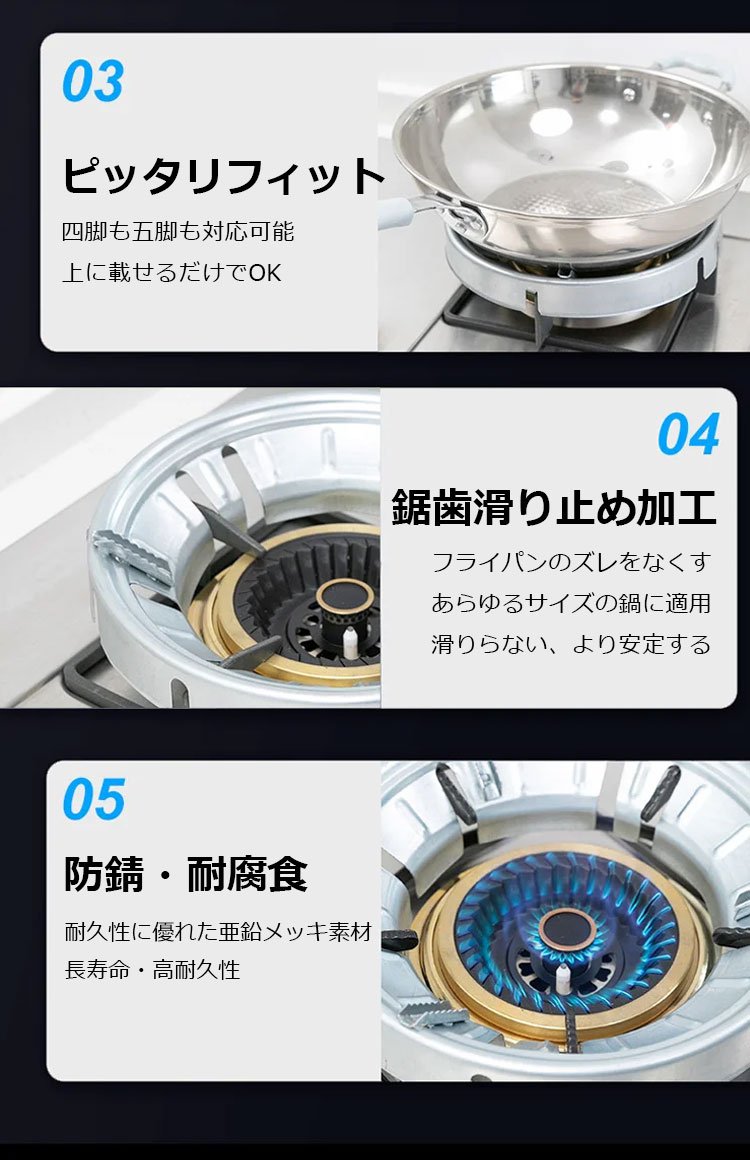 03

ピッタリフィット

四脚も五脚も対応可能

上に載せるだけでOK

04

鋸歯滑り止め加工

フライパンのズレをなくす

あらゆるサイズの鍋に適用

滑りらない、より安定する

05

防錆・耐腐食

耐久性に優れた亜鉛メッキ素材

長寿命・高耐久性