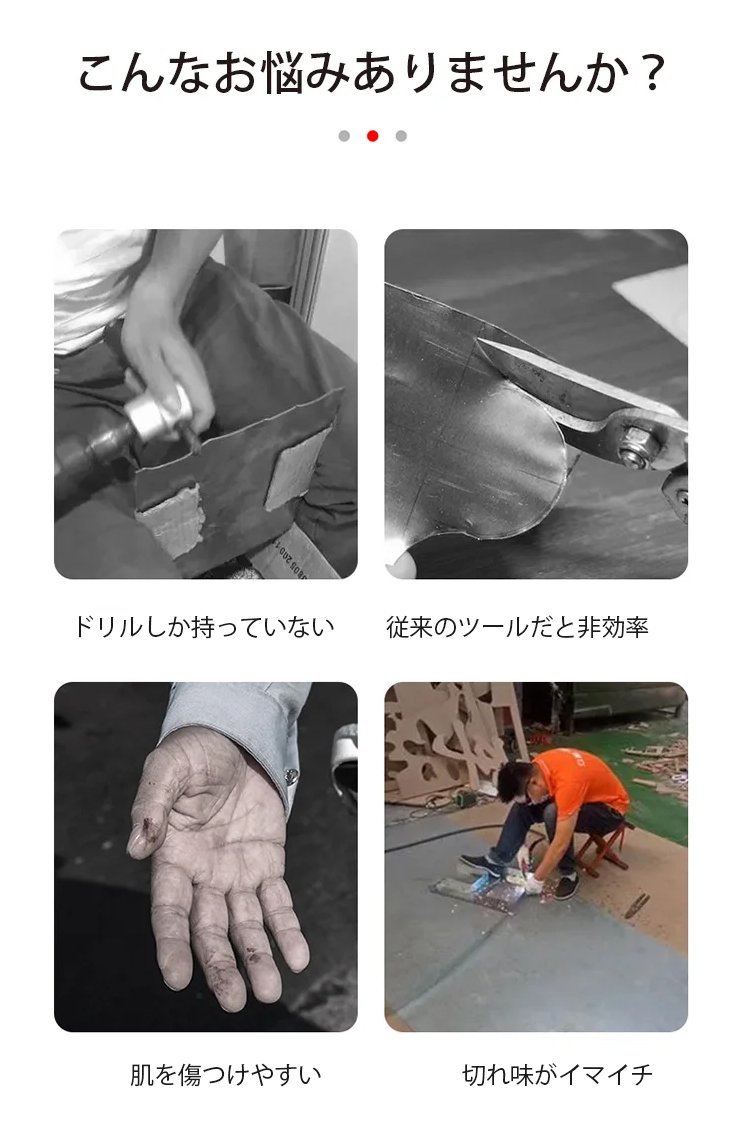 こんなお悩みありませんか？

ドリルしか持っていない

従来のツールだと非効率

肌を傷つけやすい

切れ味がイマイチ