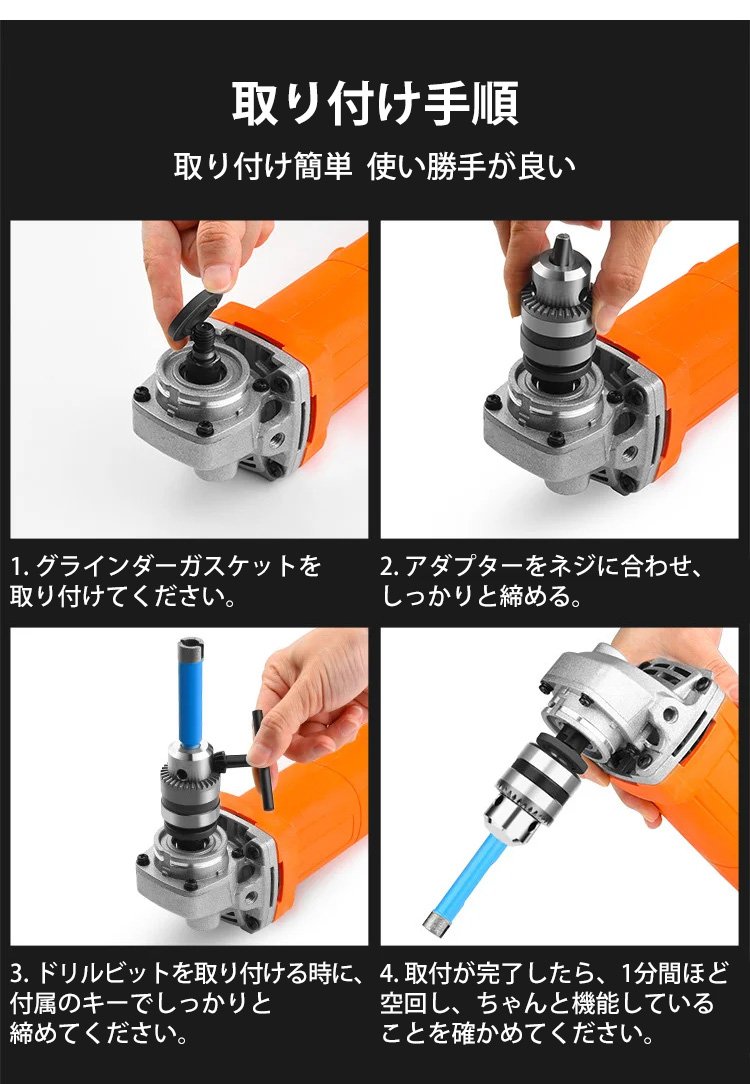 取り付け手順

取り付け簡単 使い勝手が良い

1. グラインダーガスケットを取り付けてください。

2. アダプターをネジに合わせ、しっかりと締める。

3. ドリルビットを取り付ける時に、付属のキーでしっかりと締めてください。

4. 取付が完了したら、1分間ほど空回し、ちゃんと機能していることを確かめてください。