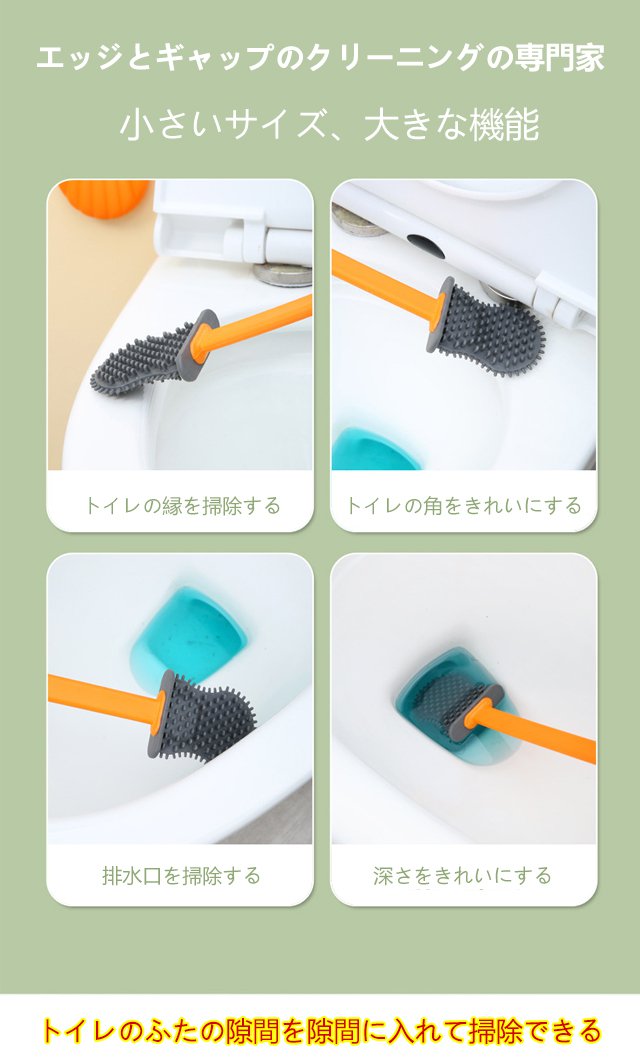 エッジとギャップのクリーニングの専門家

小さいサイズ、大きな機能

トイレの縁を掃除する

トイレの角をきれいにする

排水口を掃除する

深さをきれいにする

トイレのふたの隙間を隙間に入れて掃除できる