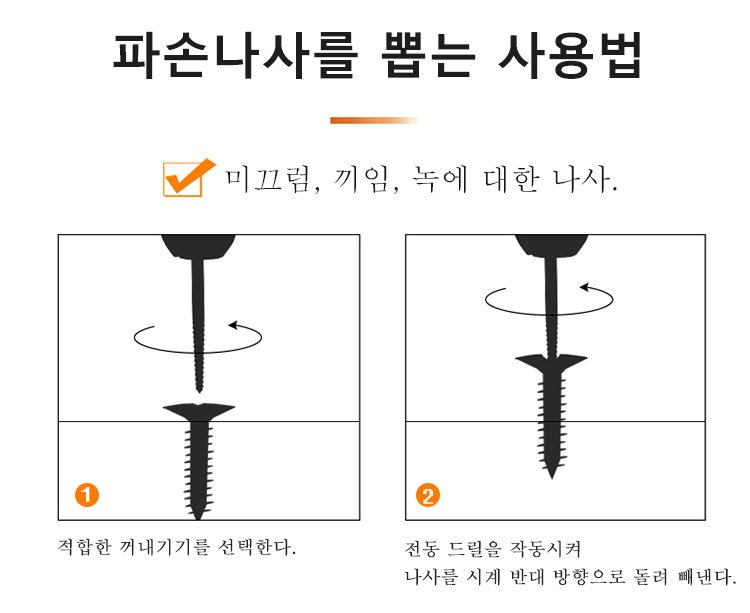 파손나사를 뽑는 사용법

미끄럼, 끼임, 녹에 대한 나사.

1

적합한 꺼내기기를 선택한다.

2

전동 드릴을 작동시켜
나사를 시계 반대 방향으로 돌려 빼낸다.