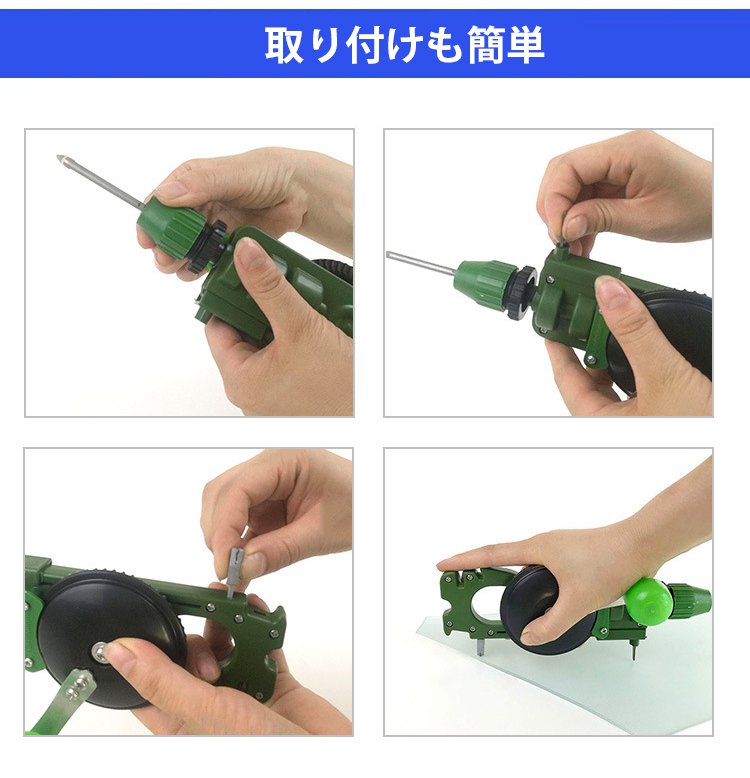 取り付けも簡単