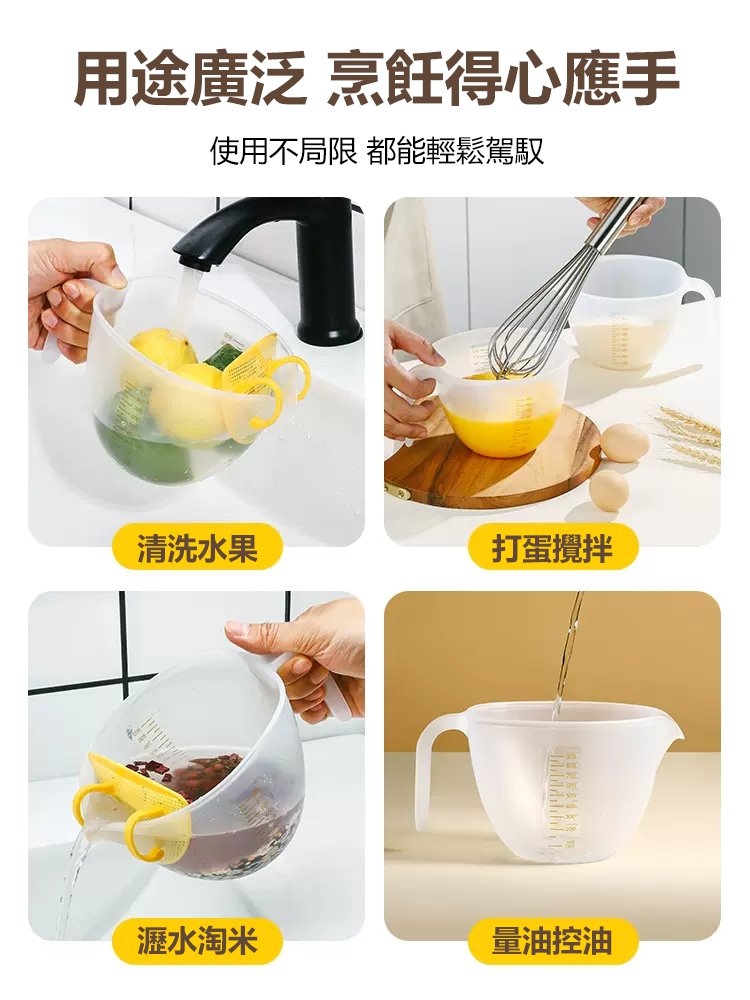 用途廣泛 烹飪得心應手

使用不局限 都能輕鬆駕馭

清洗水果

打蛋攪拌

瀝水淘米

量油控油